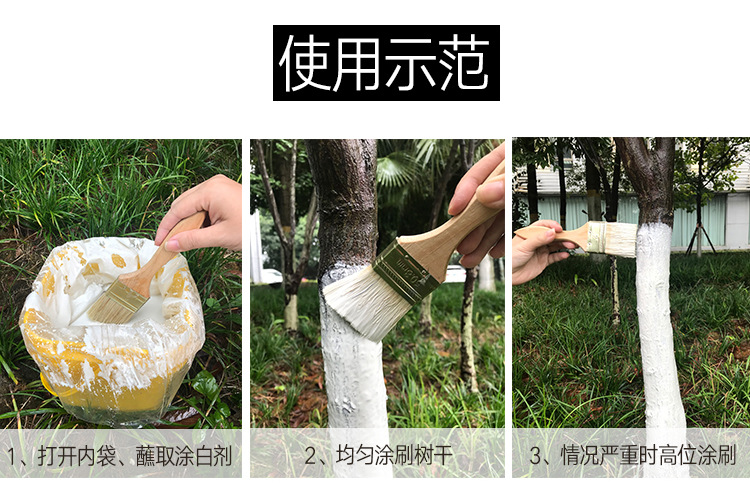 使用示范

1、打开内袋、蘸取涂白剂

2、均匀涂刷树干

3、情况严重时高位涂刷