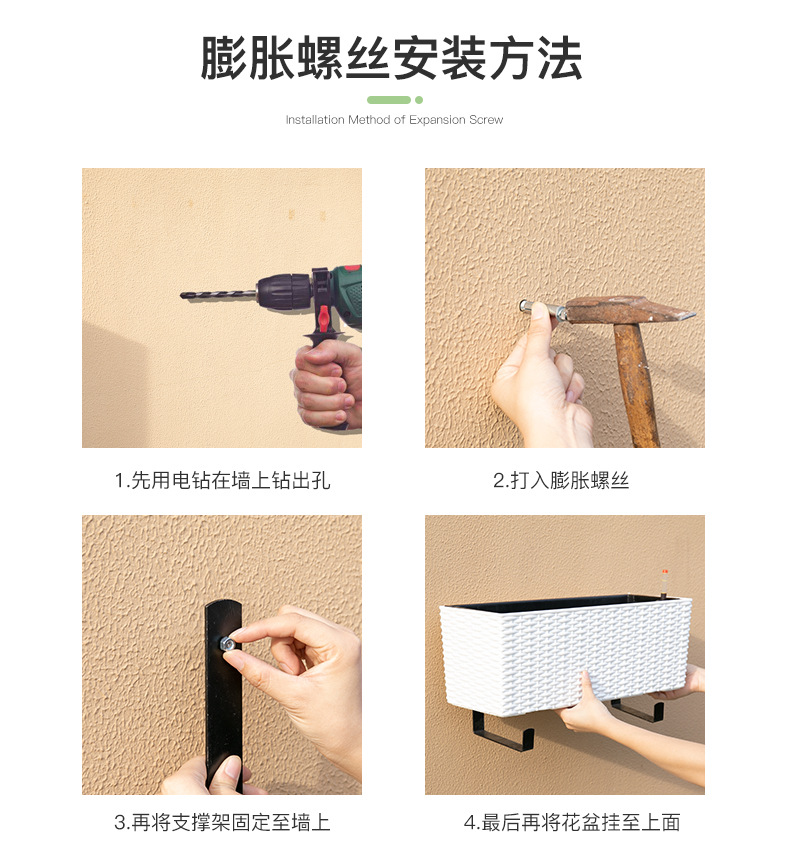 膨胀螺丝安装方法

Installation Method of Expansion Screw

1.先用电钻在墙上钻出孔

2.打入膨胀螺丝

3.再将支撑架固定至墙上

4.最后再将花盆挂至上面