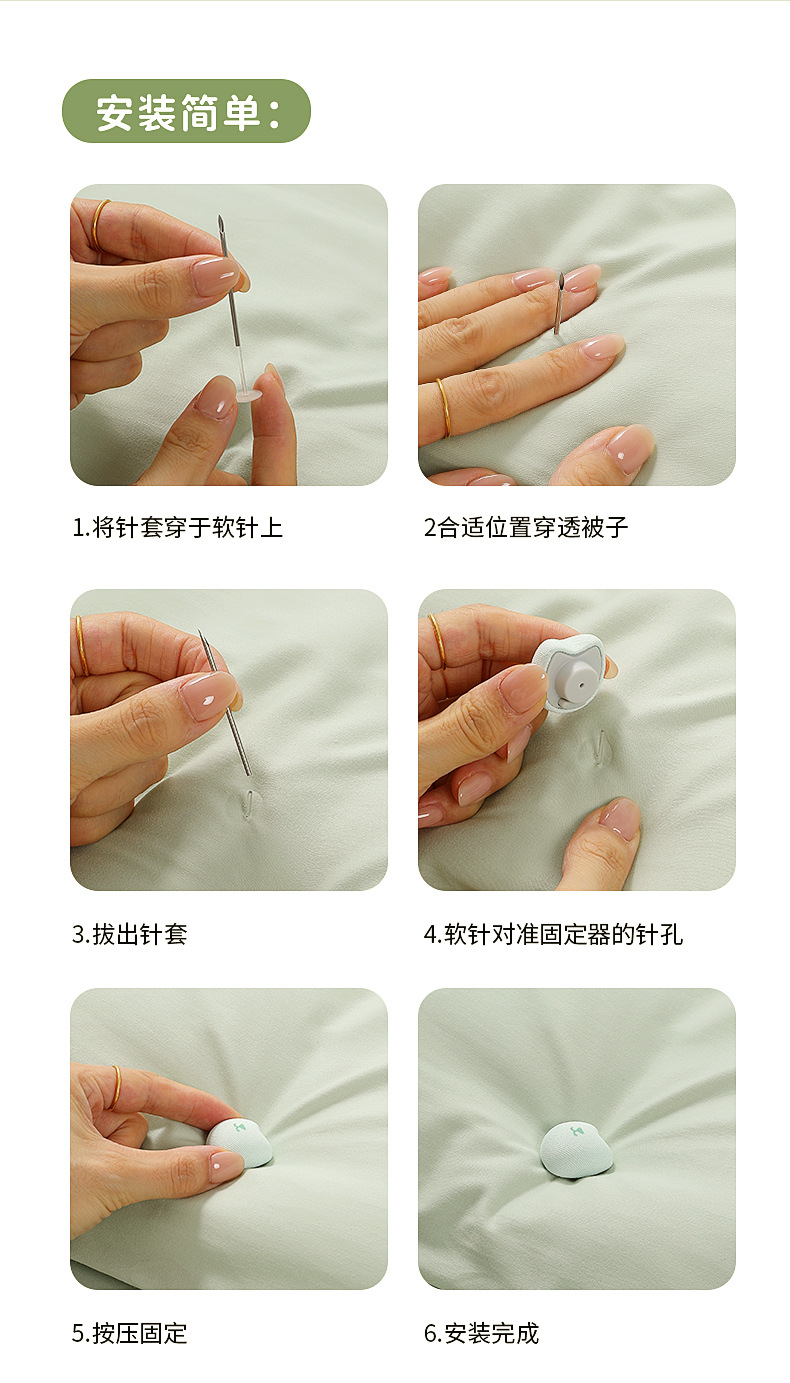 安装简单:

1.将针套穿于软针上

2合适位置穿透被子

3.拔出针套

4.软针对准固定器的针孔

5.按压固定

6.安装完成