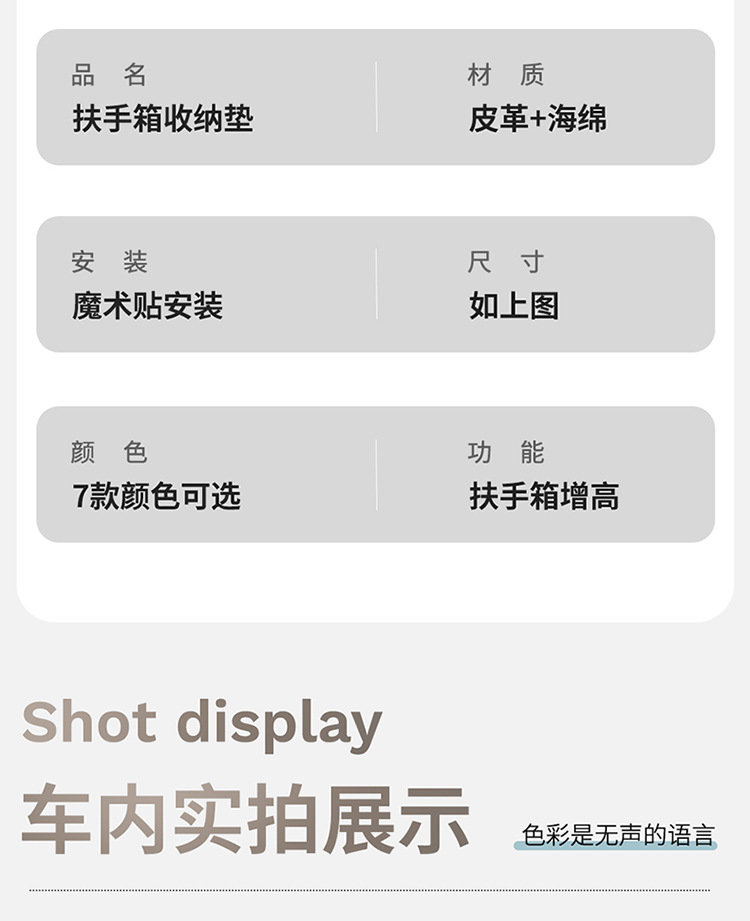 品 名
扶手箱收纳垫

材 质
皮革+海绵

安 装
魔术贴安装

尺 寸
如上图

颜 色
7款颜色可选

功 能
扶手箱增高

Shot display

车内实拍展示

色彩是无声的语言