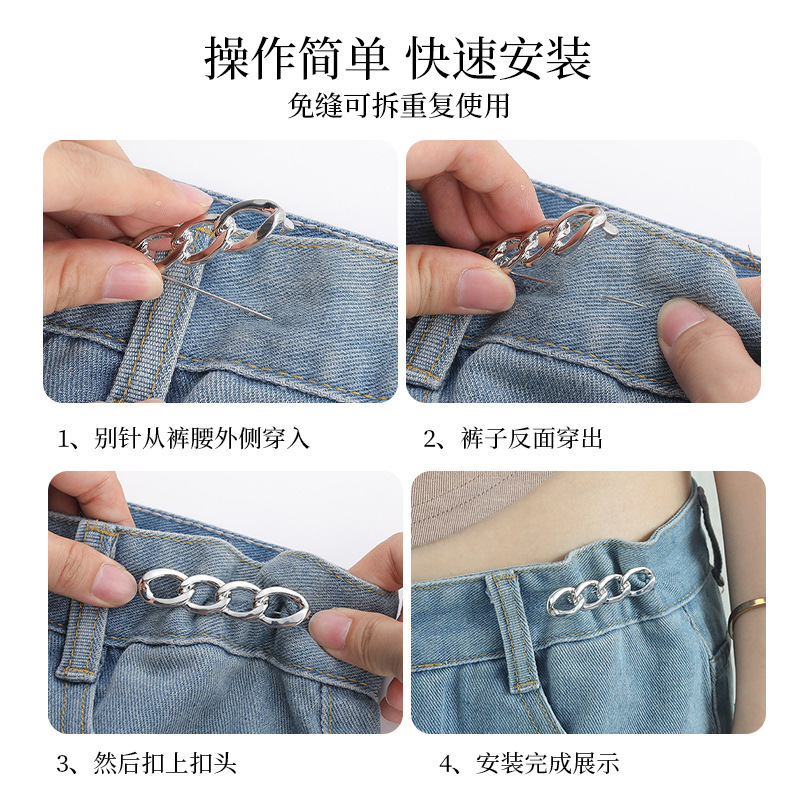 操作简单 快速安装
免缝可拆重复使用

1、别针从裤腰外侧穿入

2、裤子反面穿出

3、然后扣上扣头

4、安装完成展示