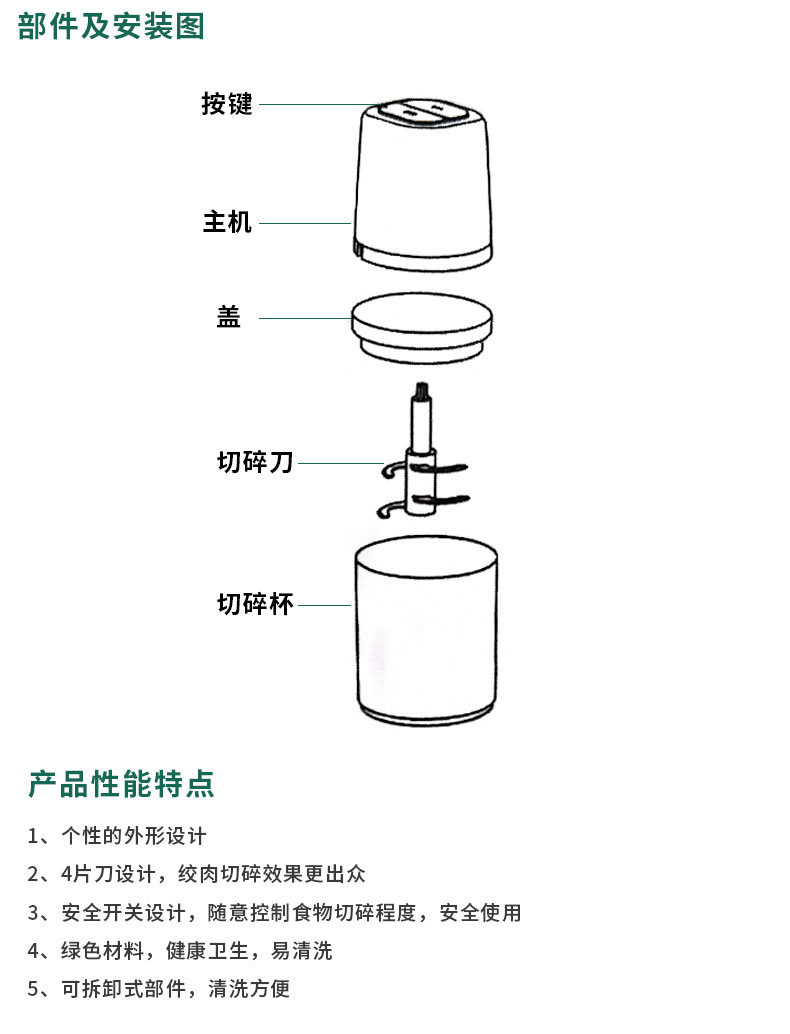 部件及安装图

按键

主机

盖

切碎刀

切碎杯

产品性能特点

1、个性的外形设计

2、4片刀设计，绞肉切碎效果更出众

3、安全开关设计，随意控制食物切碎程度，安全使用

4、绿色材料，健康卫生，易清洗

5、可拆卸式部件，清洗方便