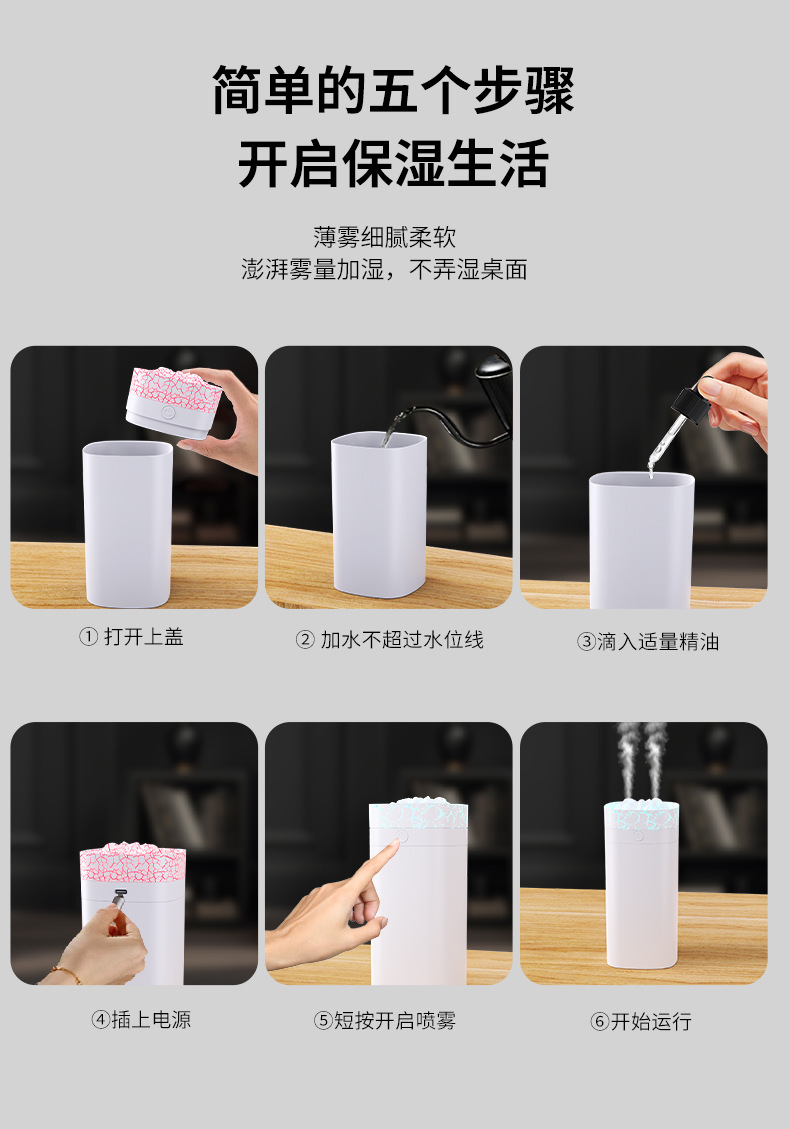 简单的五个步骤
开启保湿生活

薄雾细腻柔软
澎湃雾量加湿，不弄湿桌面

① 打开上盖

② 加水不超过水位线

③滴入适量精油

④插上电源

⑤短按开启喷雾

⑥开始运行