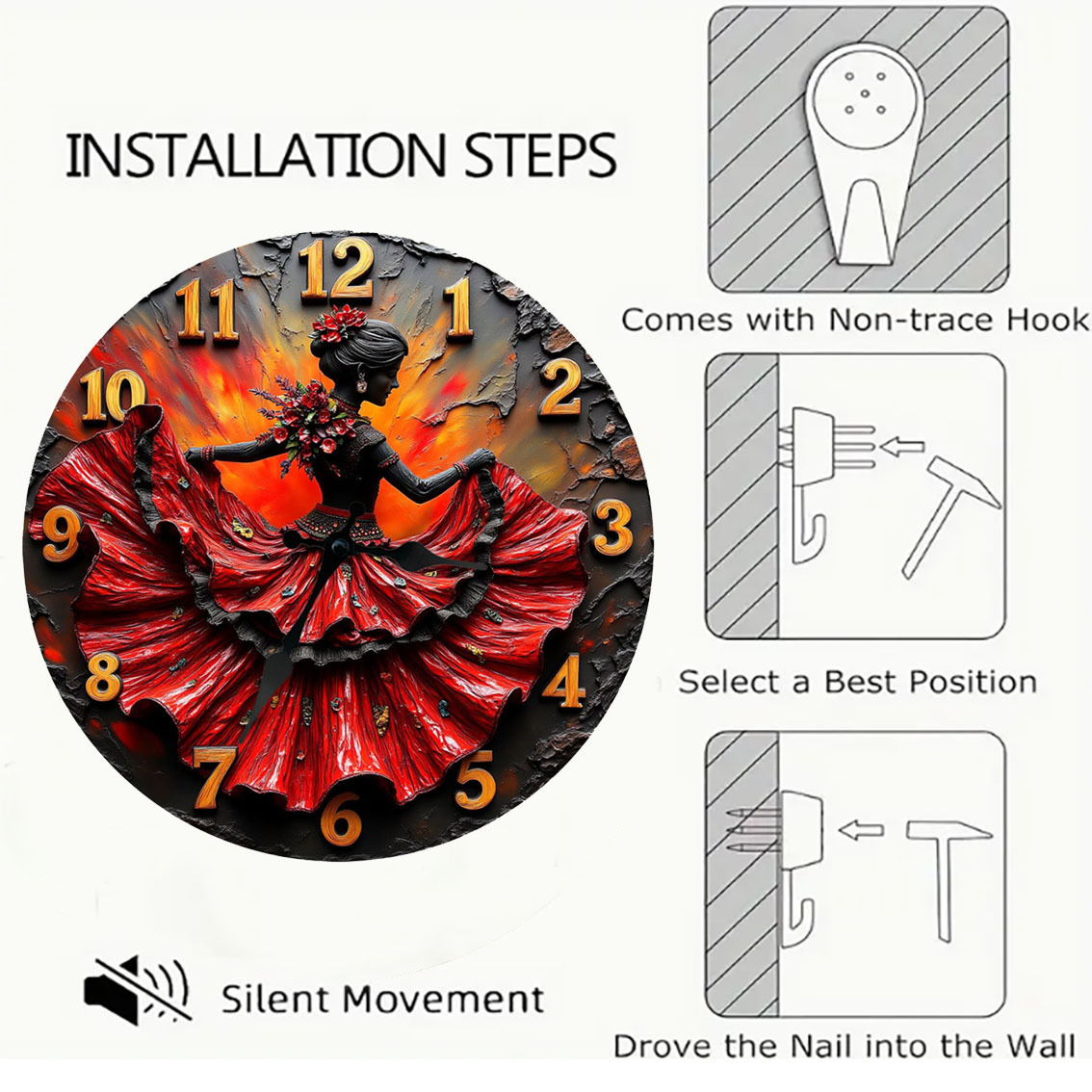 INSTALLATION STEPS

12
1
2
3
4
5
6
7
8
9
10
11

Silent Movement

Comes with Non-trace Hook

Select a Best Position

Drove the Nail into the Wall