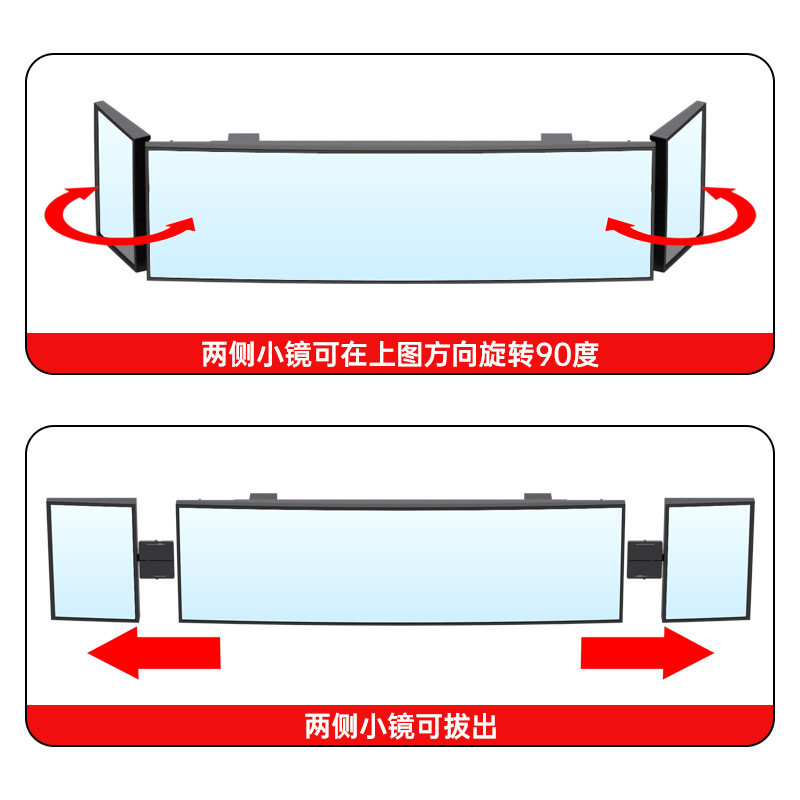 两侧小镜可在上图方向旋转90度

两侧小镜可拔出