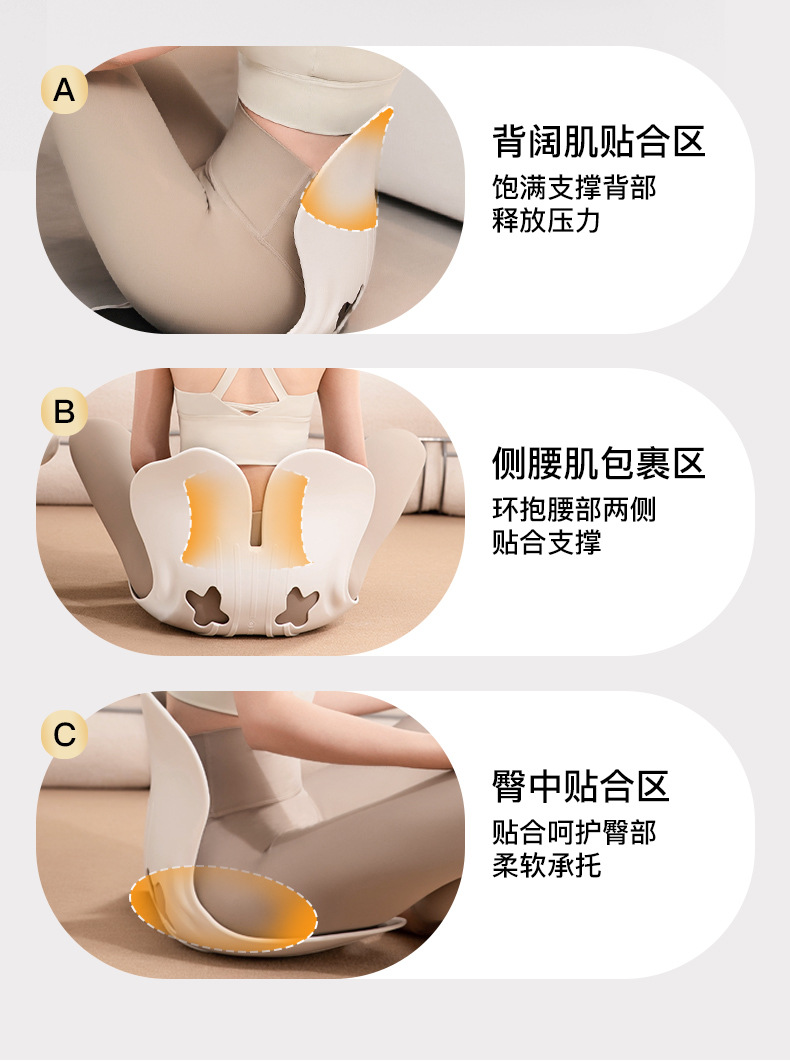 A

背阔肌贴合区

饱满支撑背部
释放压力

B

侧腰肌包裹区

环抱腰部两侧
贴合支撑

C

臀中贴合区

贴合呵护臀部
柔软承托