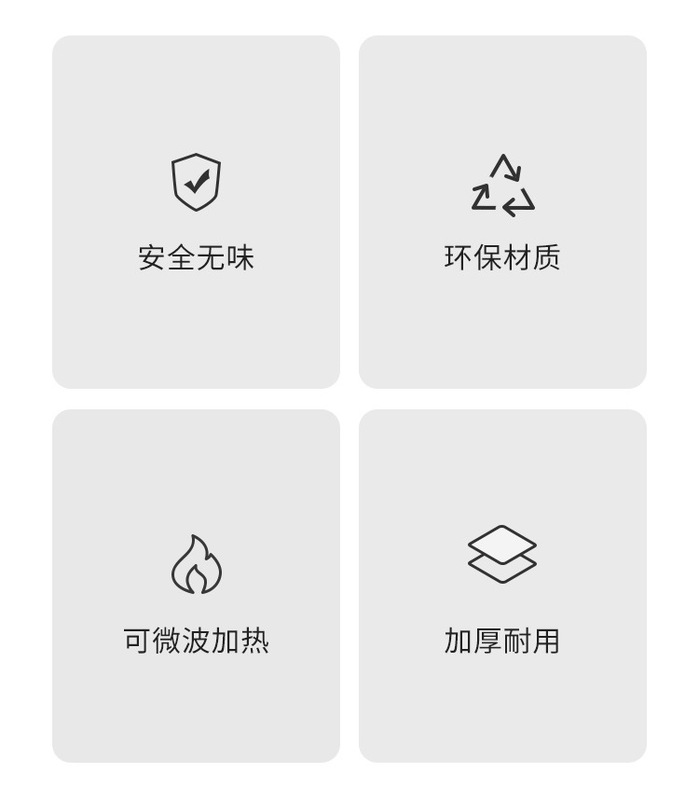 安全无味

环保材质

可微波加热

加厚耐用