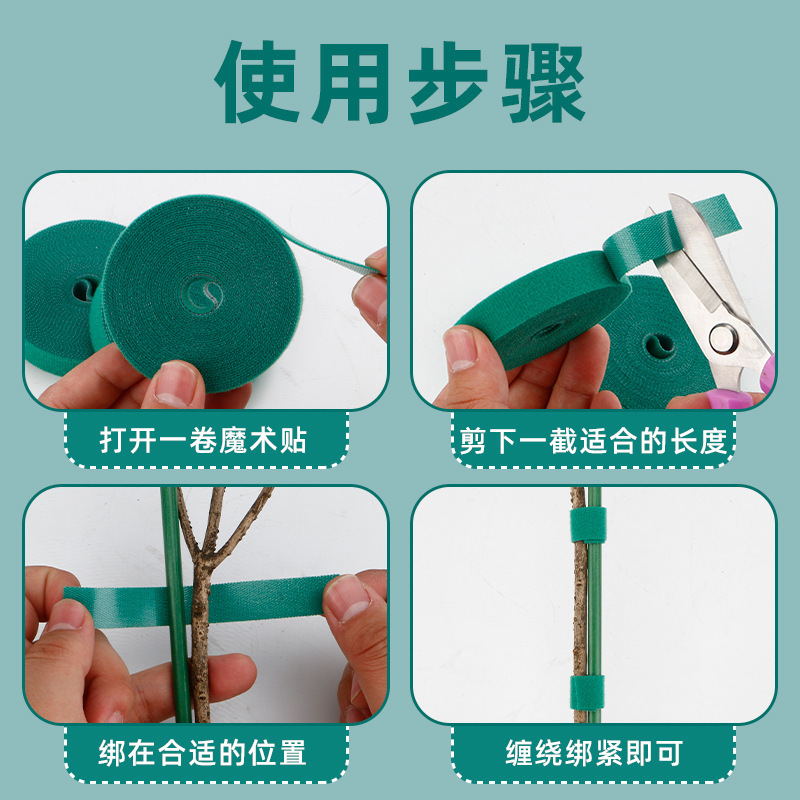 使用步骤

打开一卷魔术贴

剪下一截适合的长度

绑在合适的位置

缠绕绑紧即可