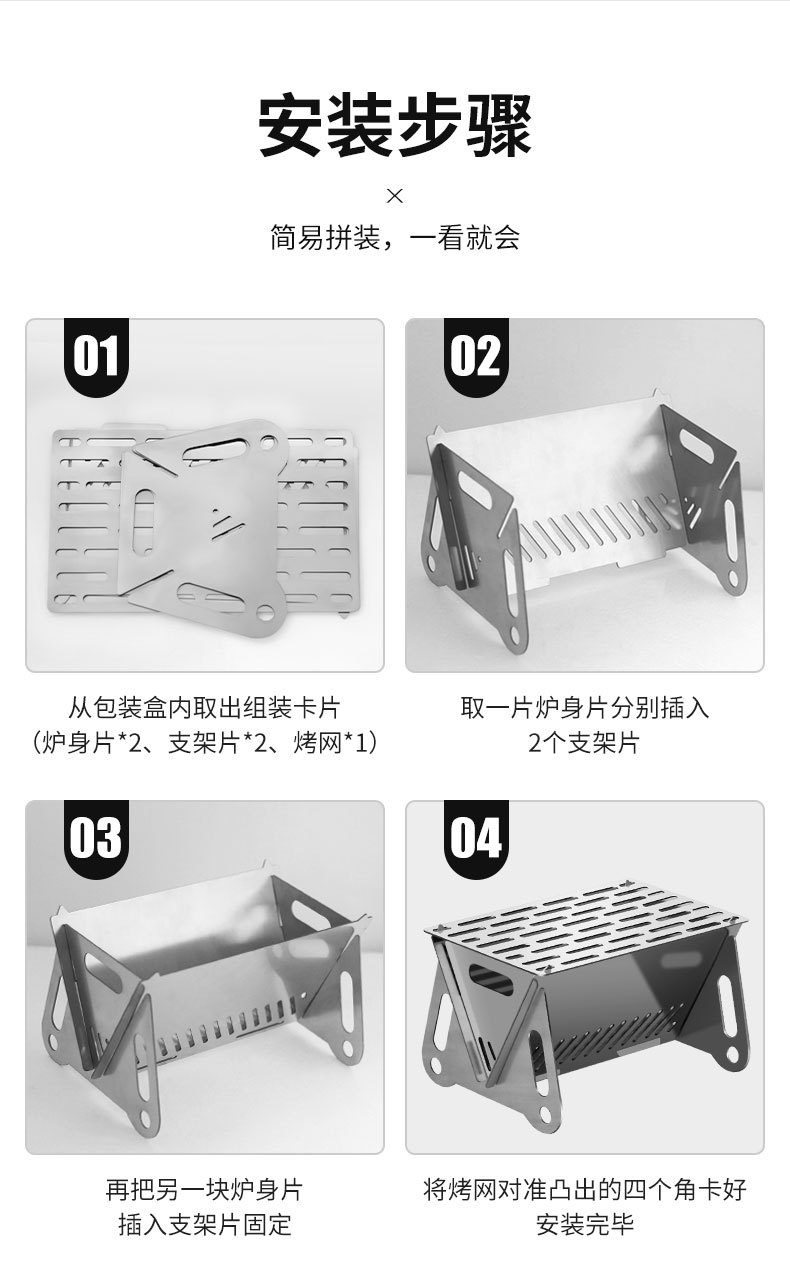 安装步骤

×

简易拼装，一看就会

01

从包装盒内取出组装卡片
（炉身片*2、支架片*2、烤网*1）

02

取一片炉身片分别插入
2个支架片

03

再把另一块炉身片
插入支架片固定

04

将烤网对准凸出的四个角卡好
安装完毕