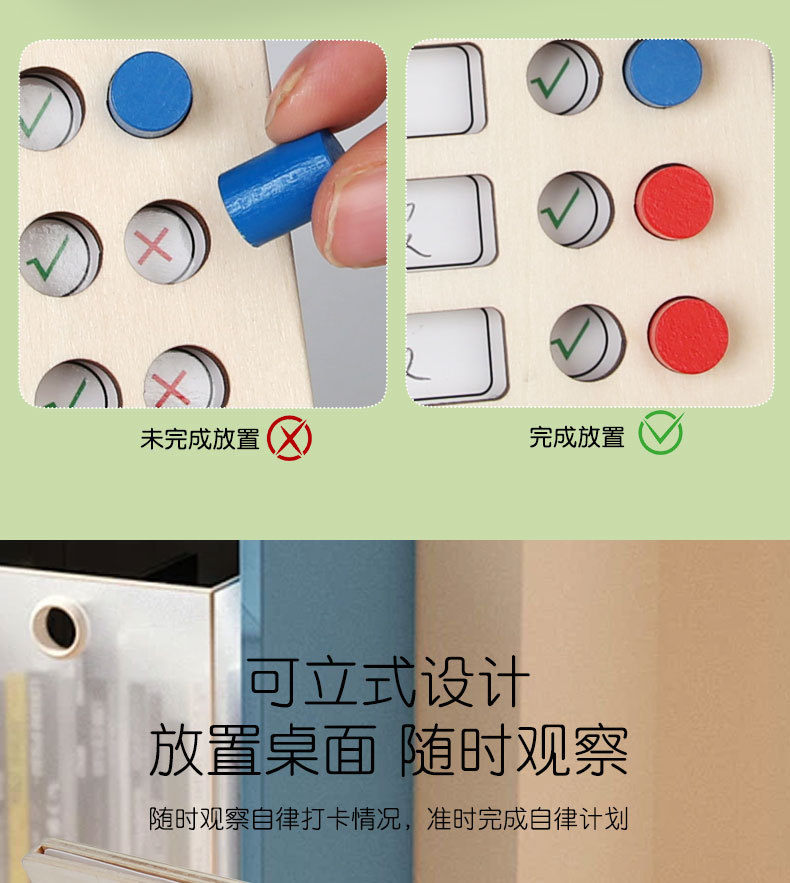 未完成放置

完成放置

可立式设计
放置桌面 随时观察

随时观察自律打卡情况，准时完成自律计划