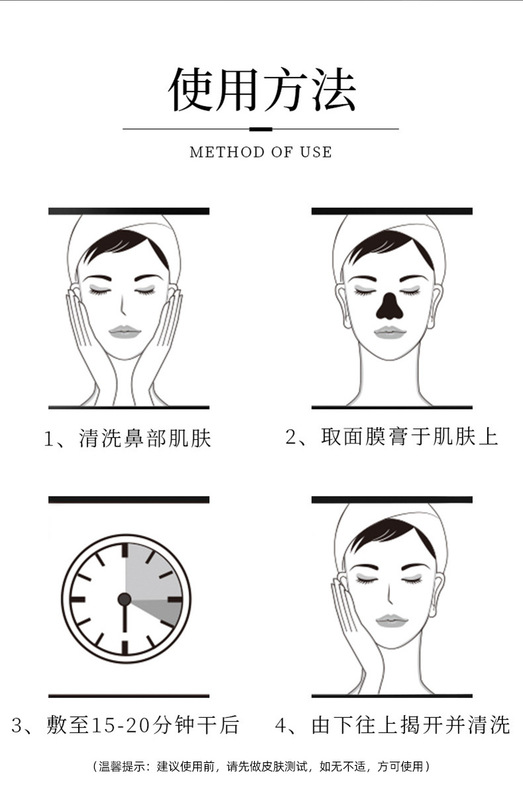 使用方法

METHOD OF USE

1、清洗鼻部肌肤

2、取面膜膏于肌肤上

3、敷至15-20分钟干后

4、由下往上揭开并清洗

（温馨提示：建议使用前，请先做皮肤测试，如无不适，方可使用）