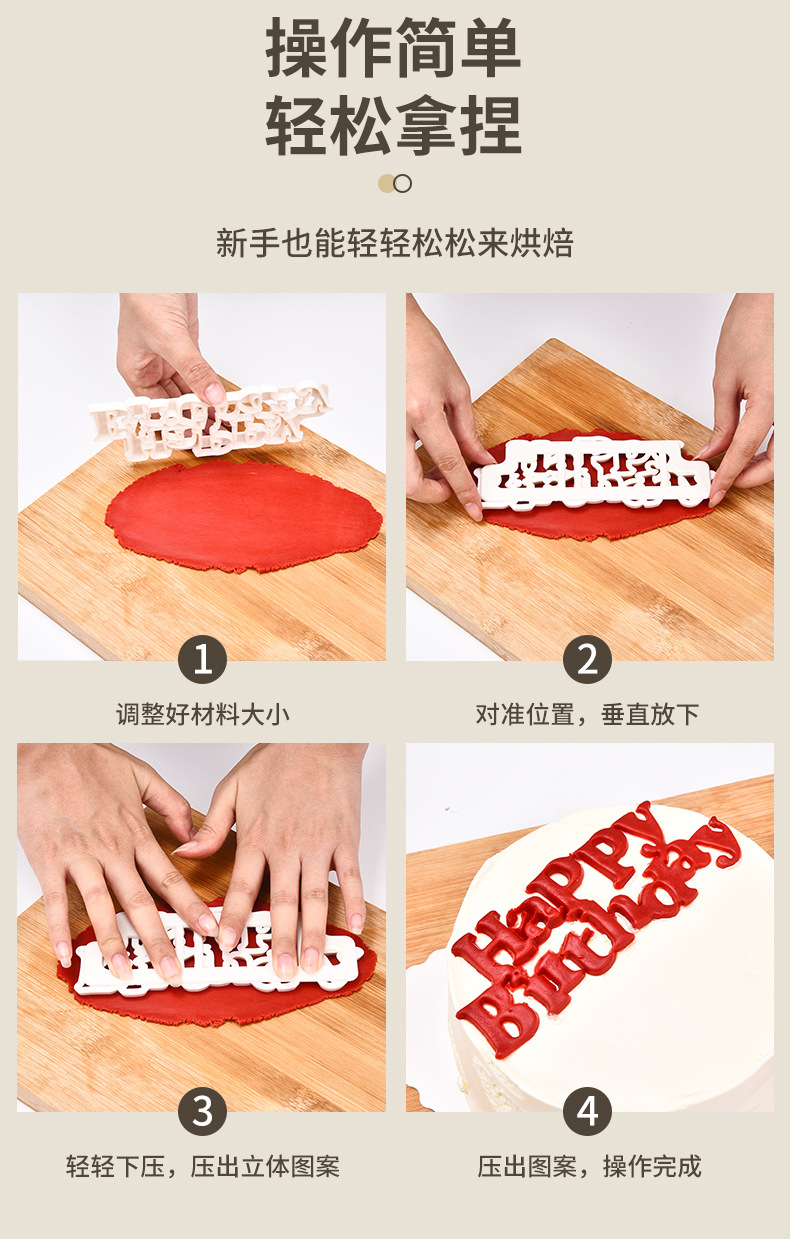 操作简单
轻松拿捏

新手也能轻轻松松来烘焙

1
调整好材料大小

2
对准位置，垂直放下

3
轻轻下压，压出立体图案

Happy Birthday

4
压出图案，操作完成