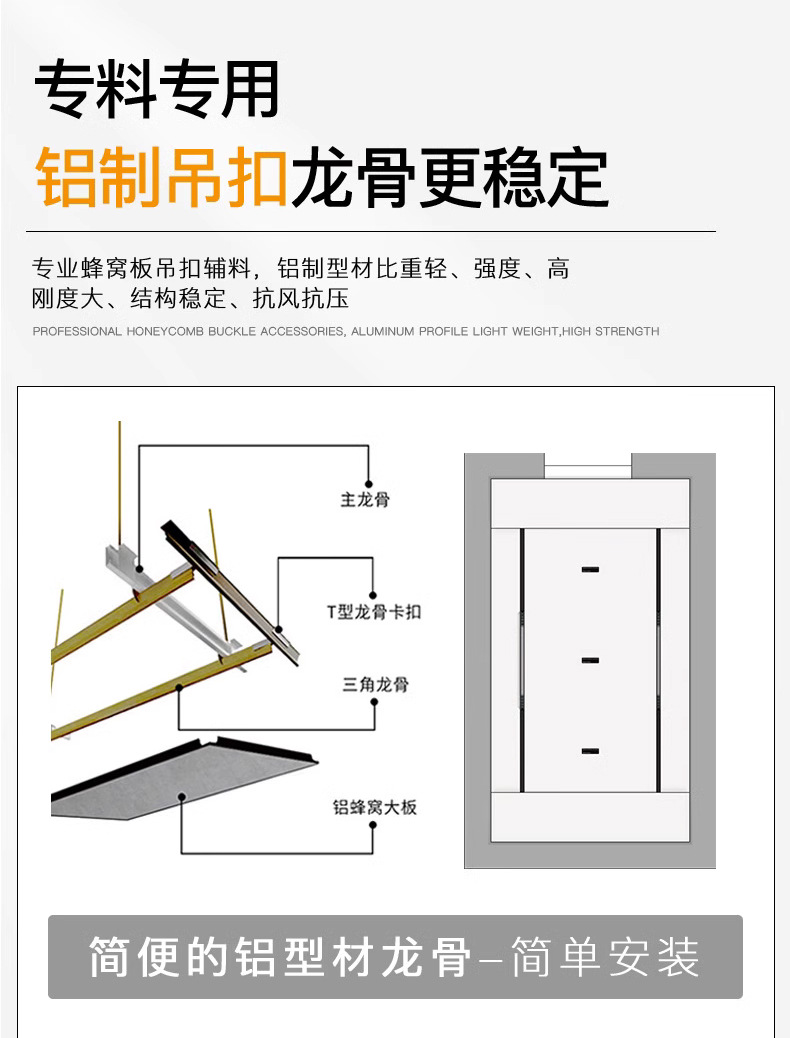 专料专用

铝制吊扣龙骨更稳定

专业蜂窝板吊扣辅料，铝制型材比重轻、强度、高刚度大、结构稳定、抗风抗压

PROFESSIONAL HONEYCOMB BUCKLE ACCESSORIES, ALUMINUM PROFILE LIGHT WEIGHT,HIGH STRENGTH

主龙骨

T型龙骨卡扣

三角龙骨

铝蜂窝大板

简便的铝型材龙骨–简单安装