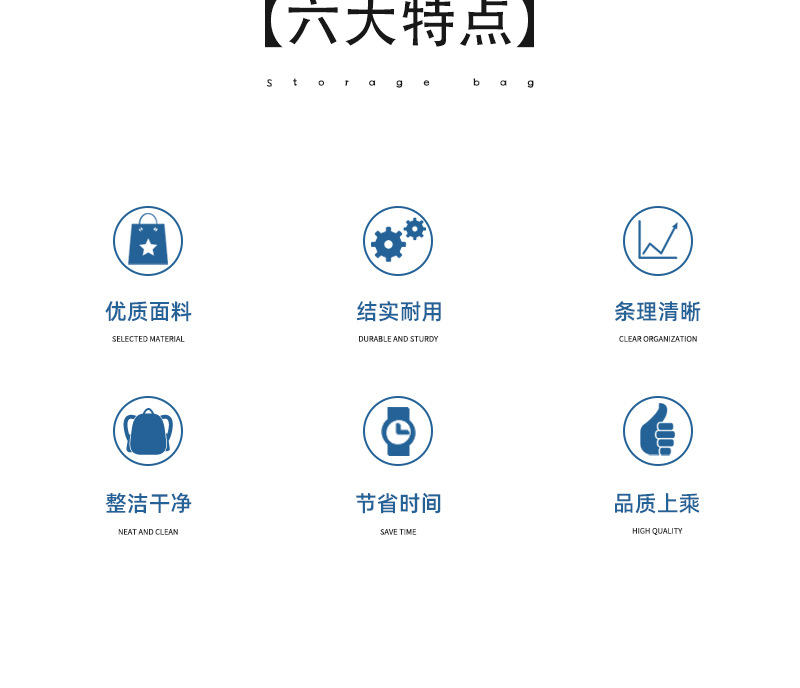 【六大特点】

Storage bag

优质面料
SELECTED MATERIAL

结实耐用
DURABLE AND STURDY

条理清晰
CLEAR ORGANIZATION

整洁干净
NEAT AND CLEAN

节省时间
SAVE TIME

品质上乘
HIGH QUALITY