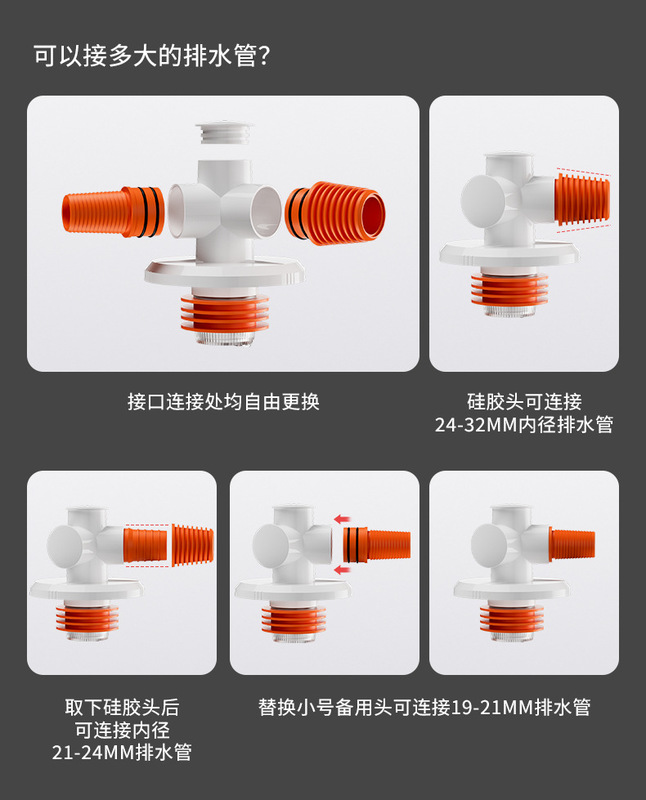 可以接多大的排水管?

接口连接处均自由更换

硅胶头可连接
24-32MM内径排水管

取下硅胶头后
可连接内径
21-24MM排水管

替换小号备用头可连接19-21MM排水管