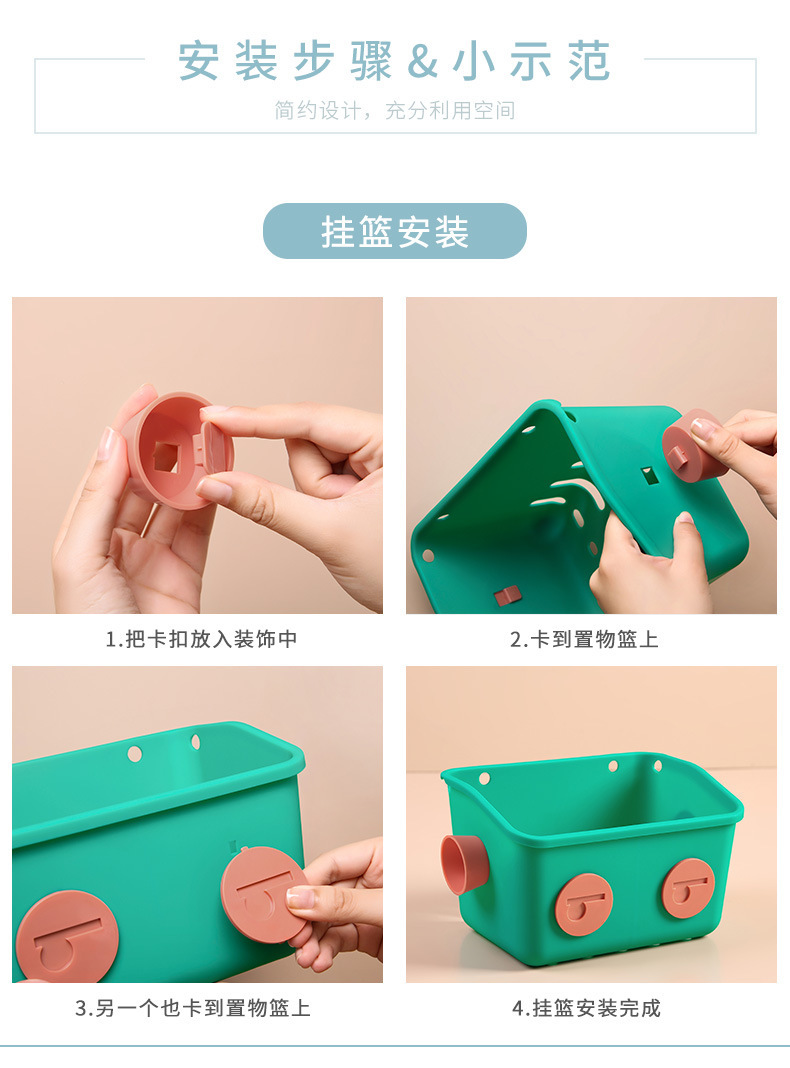 安装步骤&小示范
简约设计，充分利用空间

挂篮安装

1.把卡扣放入装饰中

2.卡到置物篮上

3.另一个也卡到置物篮上

4.挂篮安装完成