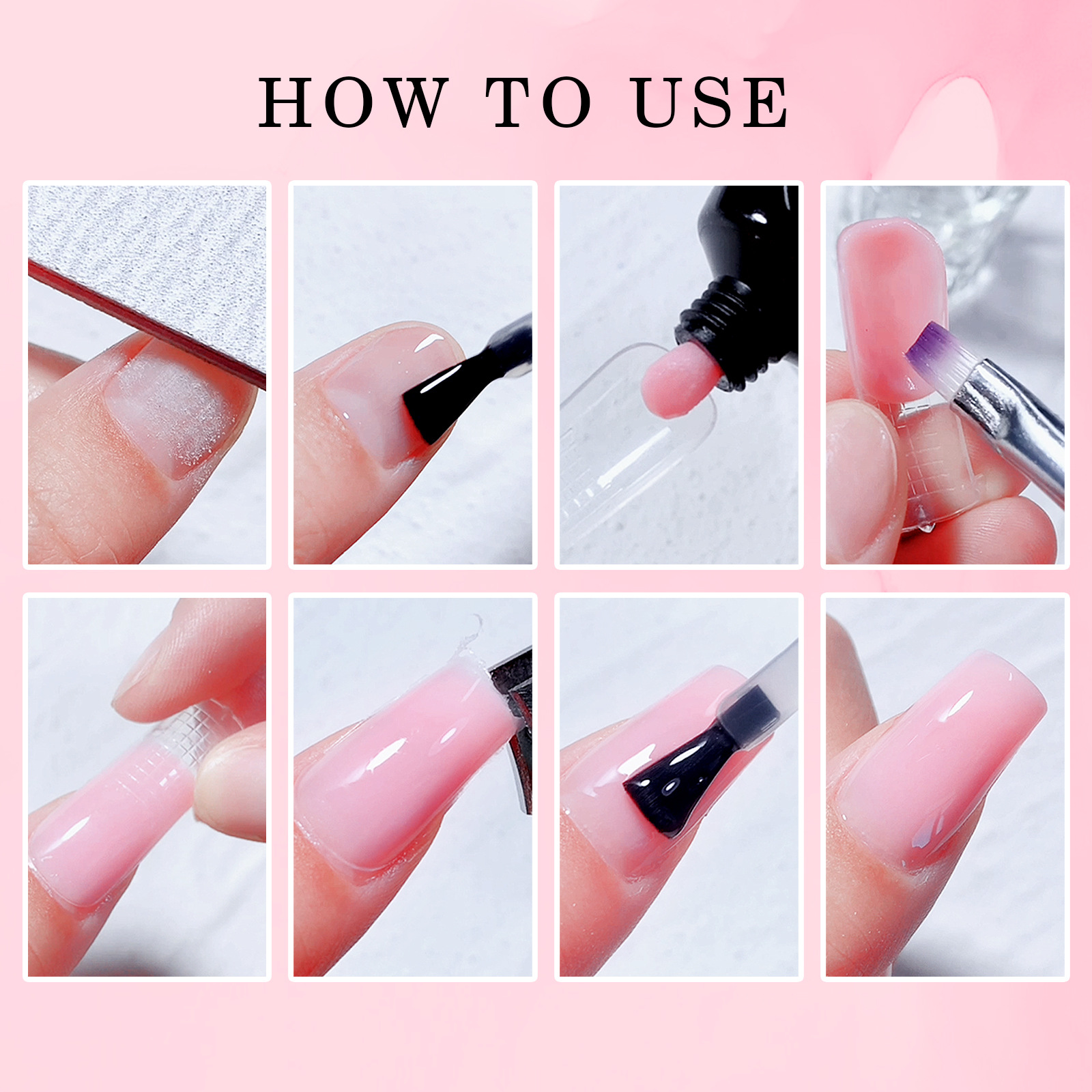 HOW TO USE