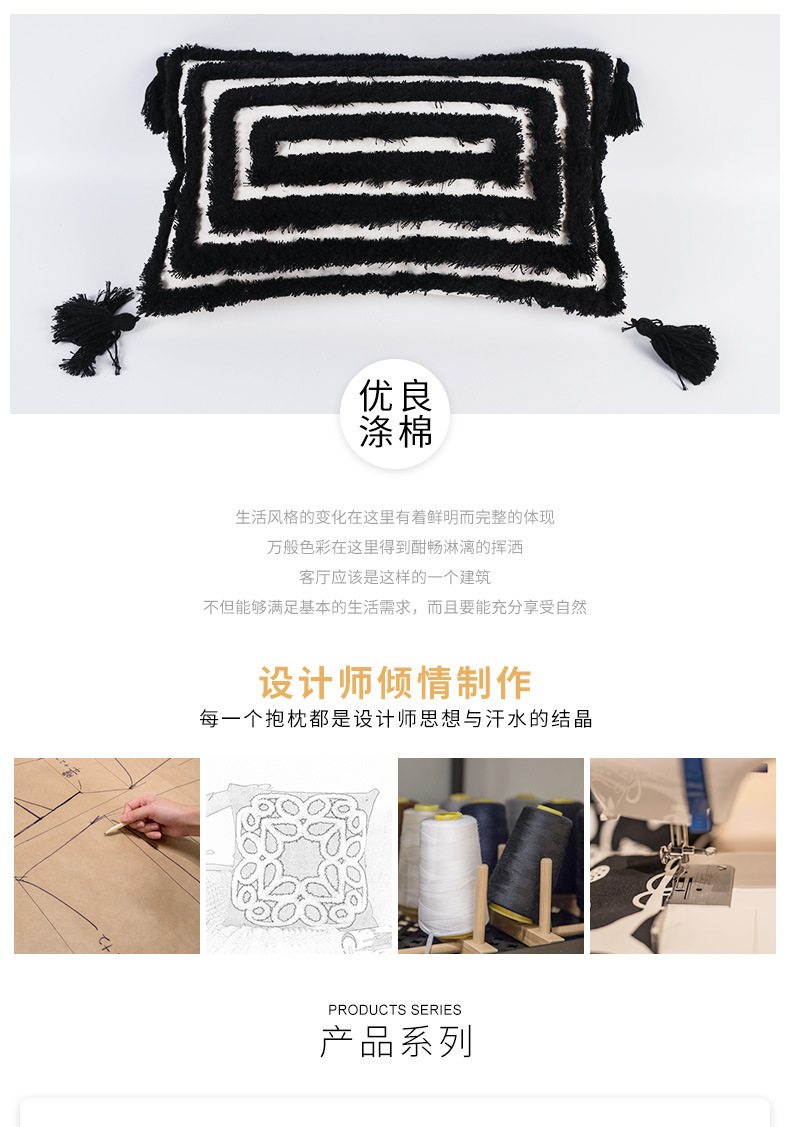 优良
涤棉

生活风格的变化在这里有着鲜明而完整的体现
万般色彩在这里得到酣畅淋漓的挥洒
客厅应该是这样的一个建筑
不但能够满足基本的生活需求，而且要能充分享受自然

设计师倾情制作
每一个抱枕都是设计师思想与汗水的结晶

PRODUCTS SERIES
产品系列