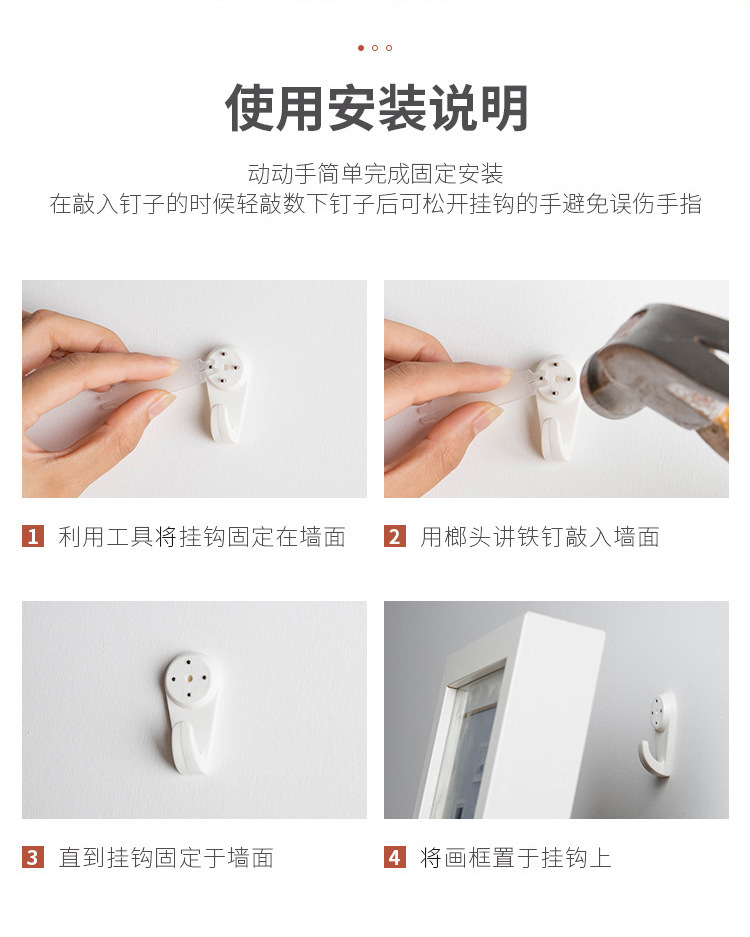 使用安装说明

动动手简单完成固定安装
在敲入钉子的时候轻敲数下钉子后可松开挂钩的手避免误伤手指

1 利用工具将挂钩固定在墙面

2 用榔头讲铁钉敲入墙面

3 直到挂钩固定于墙面

4 将画框置于挂钩上