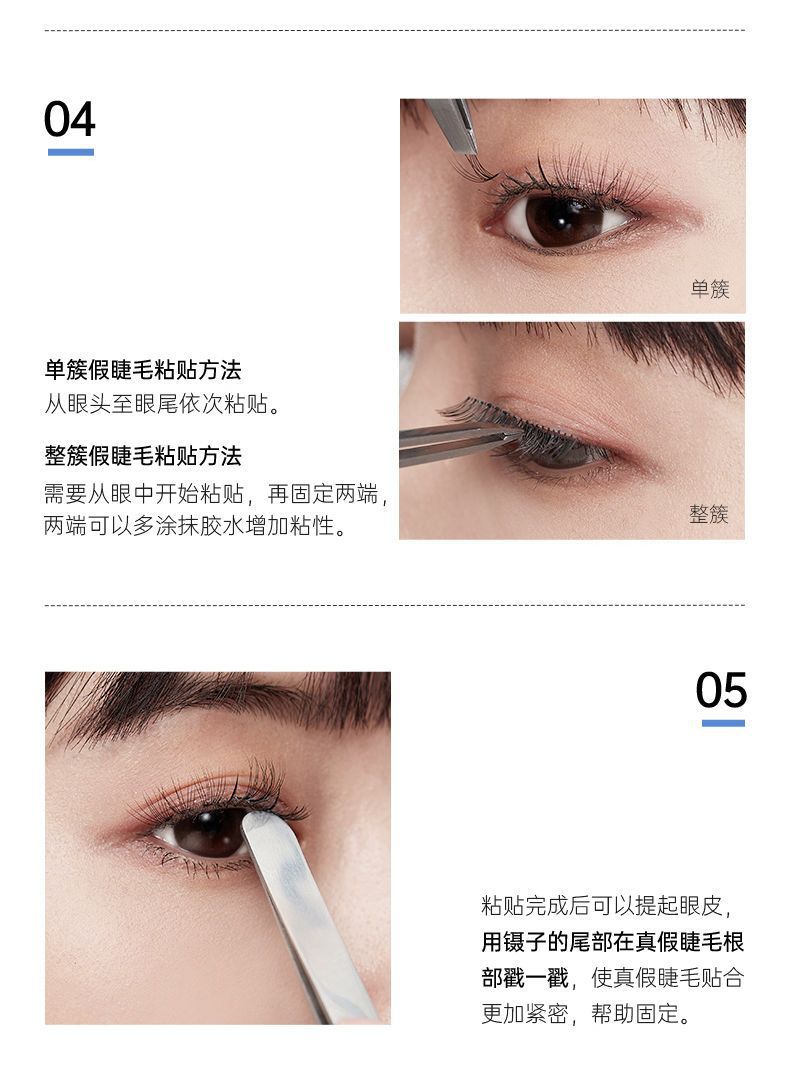 04

单簇

单簇假睫毛粘贴方法
从眼头至眼尾依次粘贴。

整簇假睫毛粘贴方法
需要从眼中开始粘贴，再固定两端，两端可以多涂抹胶水增加粘性。

整簇

05

粘贴完成后可以提起眼皮，用镊子的尾部在真假睫毛根部戳一戳，使真假睫毛贴合更加紧密，帮助固定。