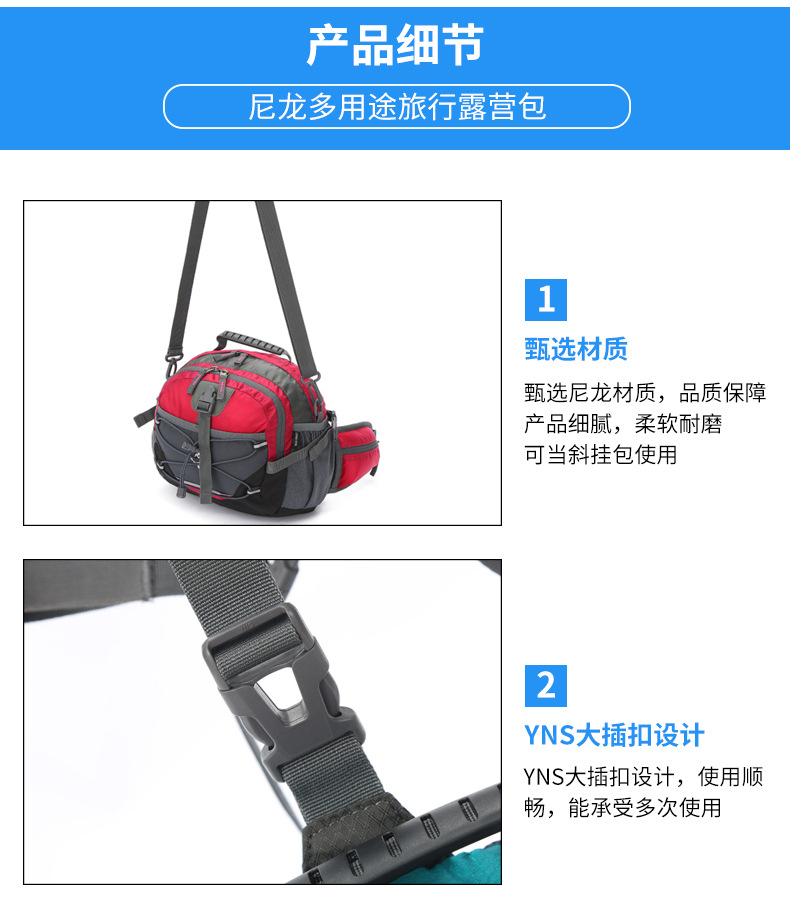 产品细节

尼龙多用途旅行露营包

1

甄选材质

甄选尼龙材质，品质保障
产品细腻，柔软耐磨
可当斜挂包使用

2

YNS大插扣设计

YNS大插扣设计，使用顺畅，能承受多次使用