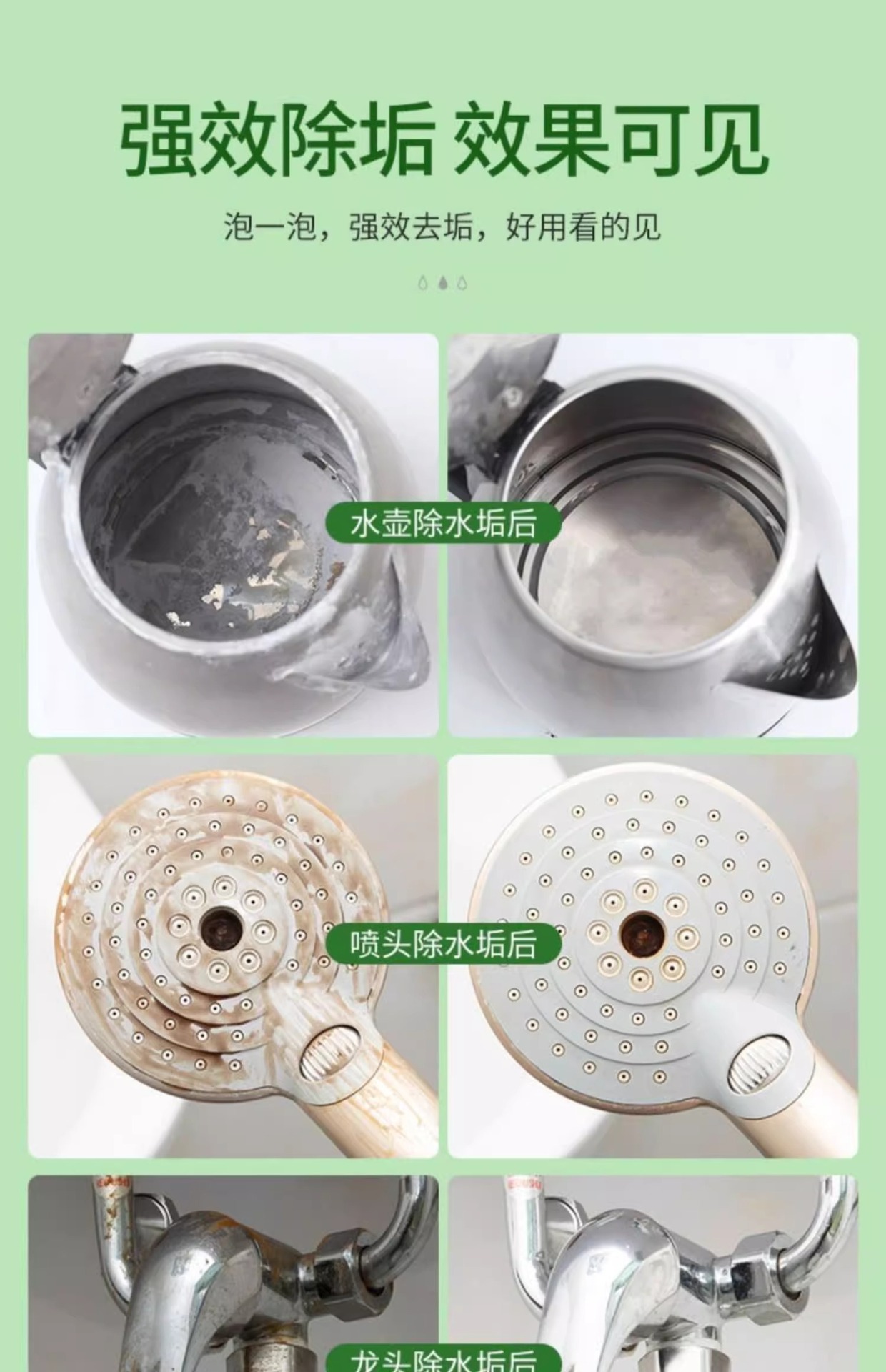 强效除垢 效果可见

泡一泡，强效去垢，好用看的见

水壶除水垢后

喷头除水垢后

龙头除水垢后