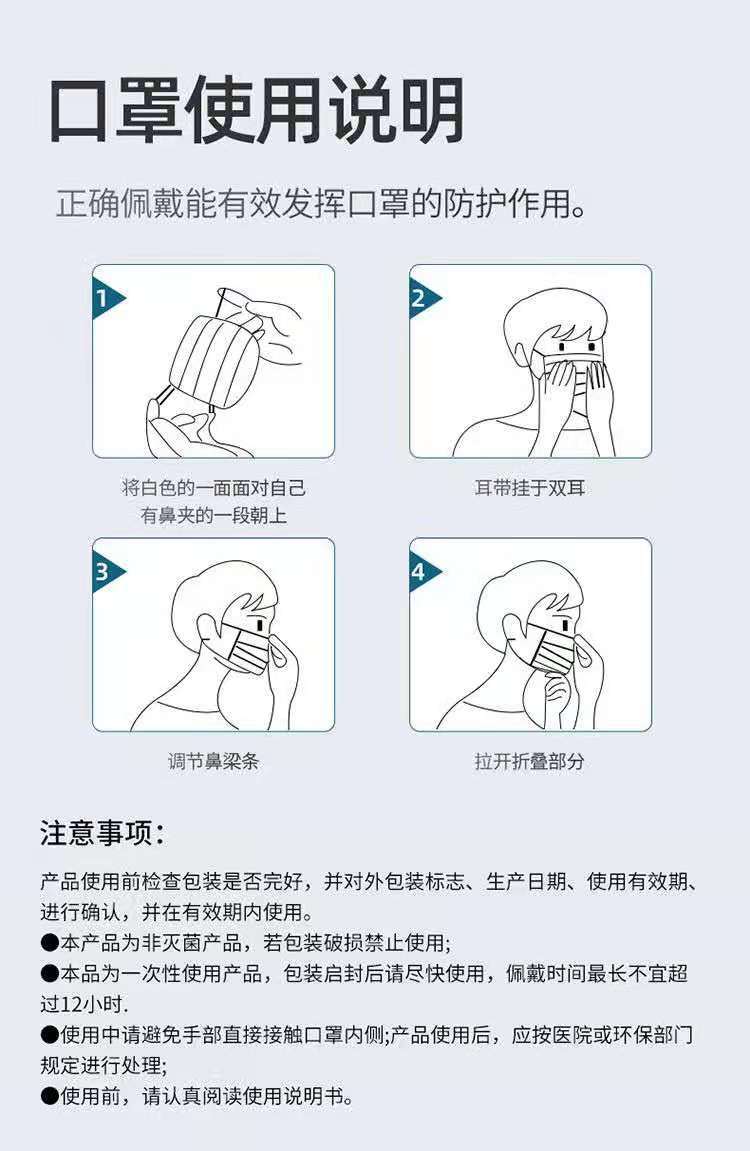 口罩使用说明

正确佩戴能有效发挥口罩的防护作用。

1

将白色的一面面对自己
有鼻夹的一段朝上

2

耳带挂于双耳

3

调节鼻梁条

4

拉开折叠部分

注意事项:

产品使用前检查包装是否完好，并对外包装标志、生产日期、使用有效期、进行确认，并在有效期内使用。
●本产品为非灭菌产品，若包装破损禁止使用;
●本品为一次性使用产品，包装启封后请尽快使用，佩戴时间最长不宜超过12小时.
●使用中请避免手部直接接触口罩内侧;产品使用后，应按医院或环保部门规定进行处理;
●使用前，请认真阅读使用说明书。