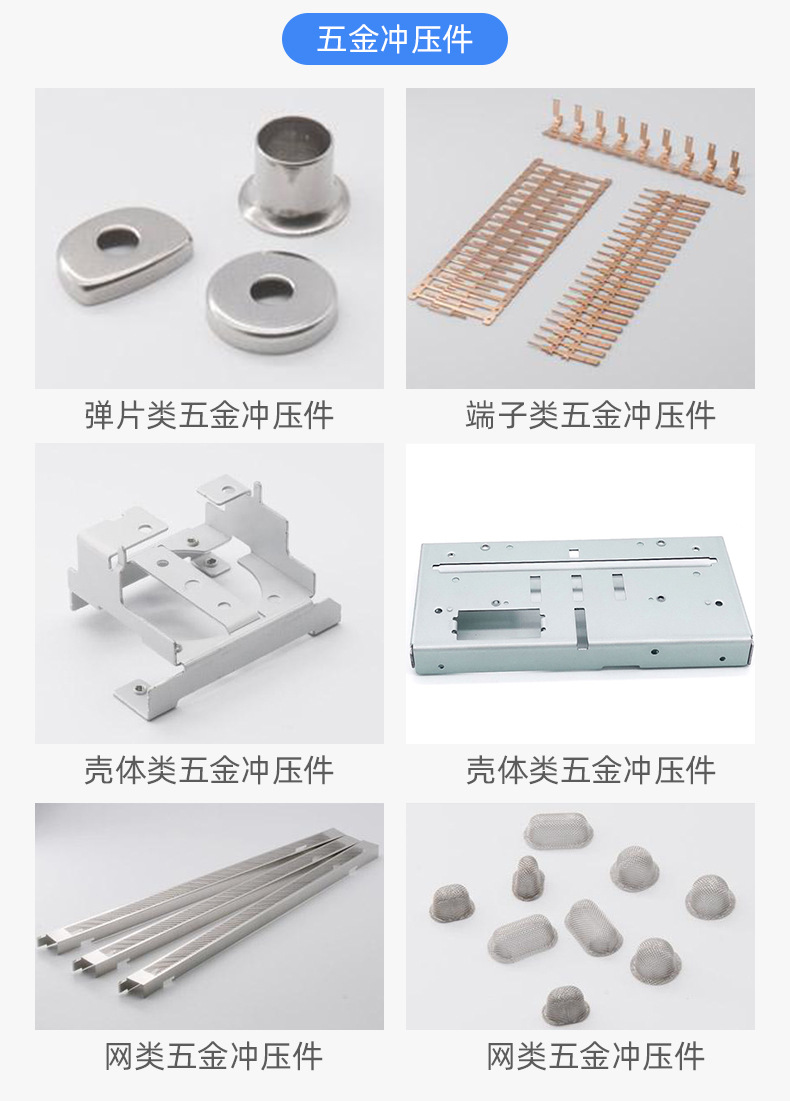 五金冲压件

弹片类五金冲压件

端子类五金冲压件

壳体类五金冲压件

壳体类五金冲压件

网类五金冲压件

网类五金冲压件