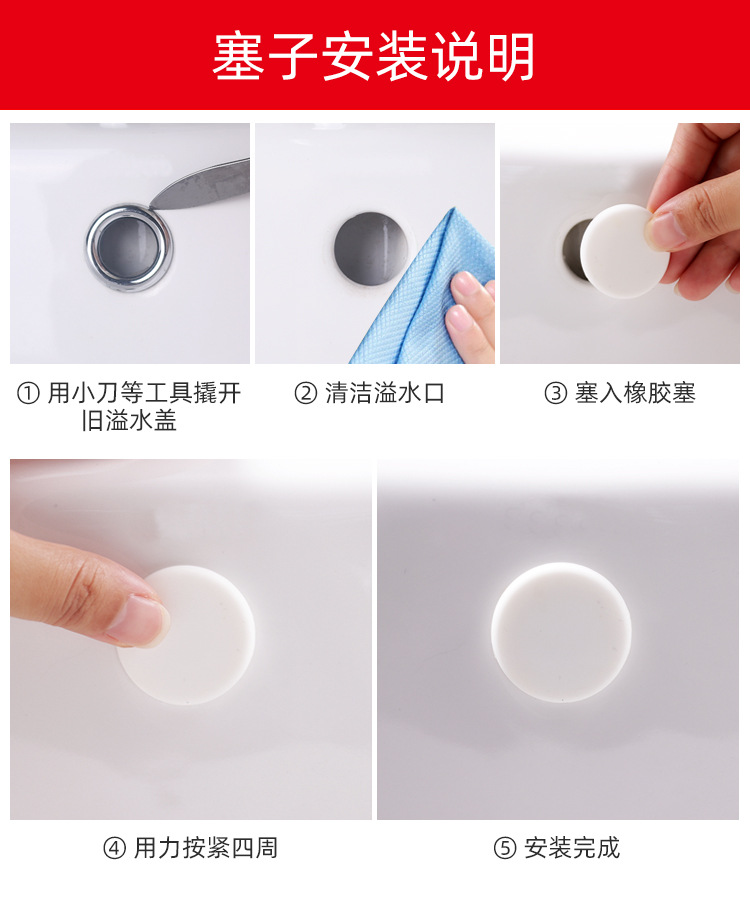 塞子安装说明

① 用小刀等工具撬开旧溢水盖

② 清洁溢水口

③ 塞入橡胶塞

④ 用力按紧四周

⑤ 安装完成