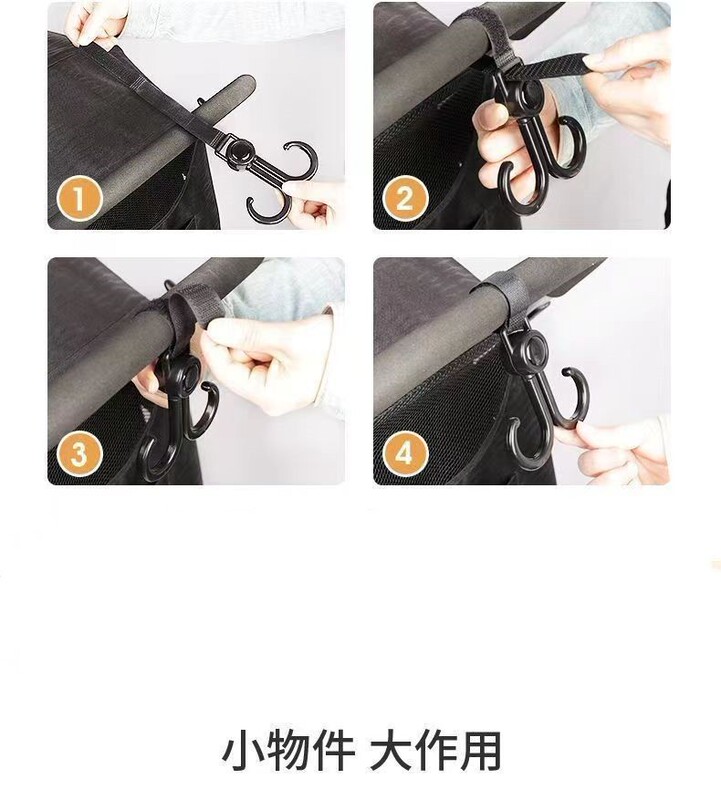 1

2

3

4

小物件 大作用