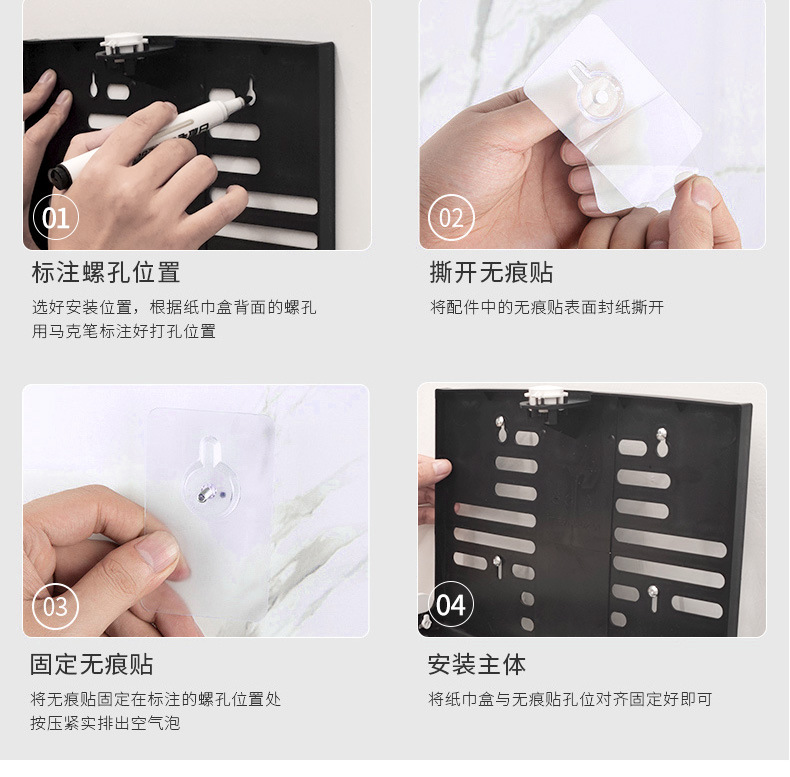 01

标注螺孔位置

选好安装位置，根据纸巾盒背面的螺孔用马克笔标注好打孔位置

02

撕开无痕贴

将配件中的无痕贴表面封纸撕开

03

固定无痕贴

将无痕贴固定在标注的螺孔位置处按压紧实排出空气泡

04

安装主体

将纸巾盒与无痕贴孔位对齐固定好即可