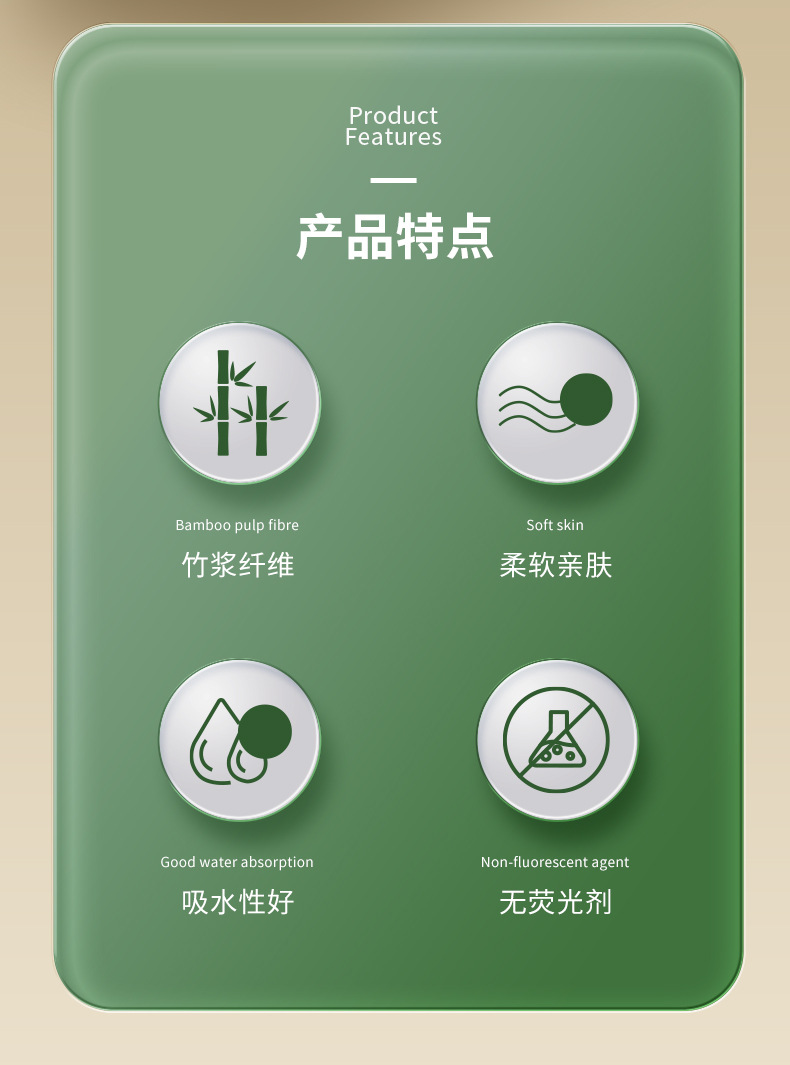 Product
Features

产品特点

Bamboo pulp fibre
竹浆纤维

Soft skin
柔软亲肤

Good water absorption
吸水性好

Non-fluorescent agent
无荧光剂