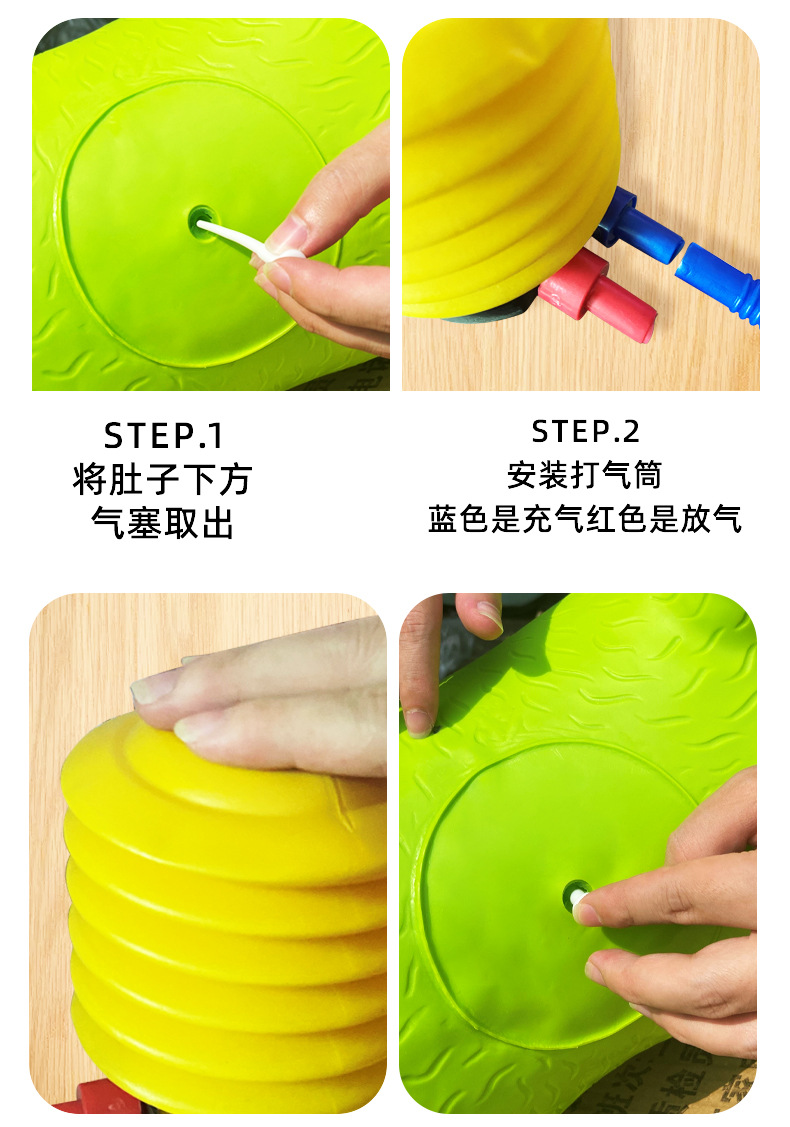 STEP.1
将肚子下方
气塞取出

STEP.2
安装打气筒
蓝色是充气红色是放气