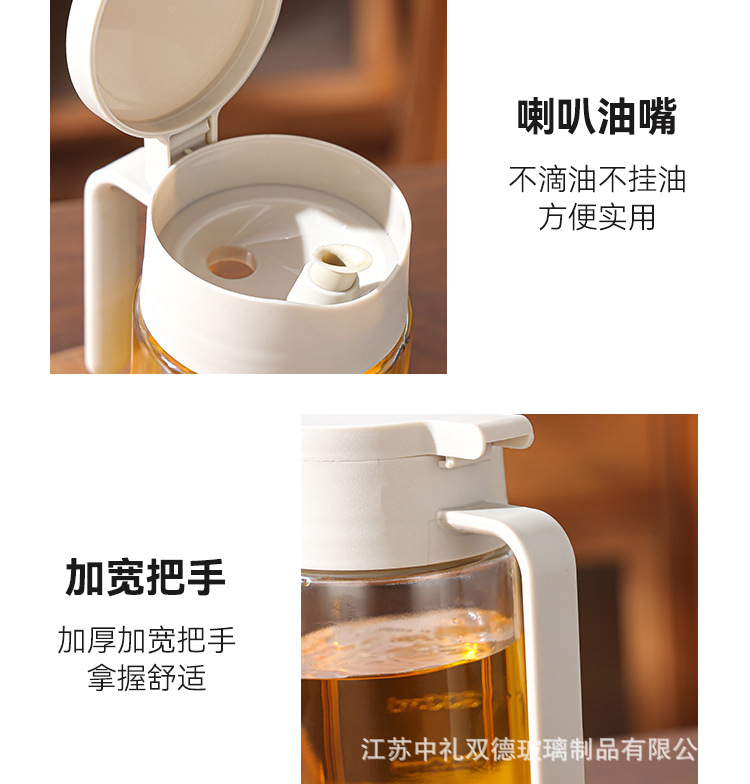 喇叭油嘴

不滴油不挂油
方便实用

加宽把手

加厚加宽把手
拿握舒适

江苏中礼双德玻璃制品有限公