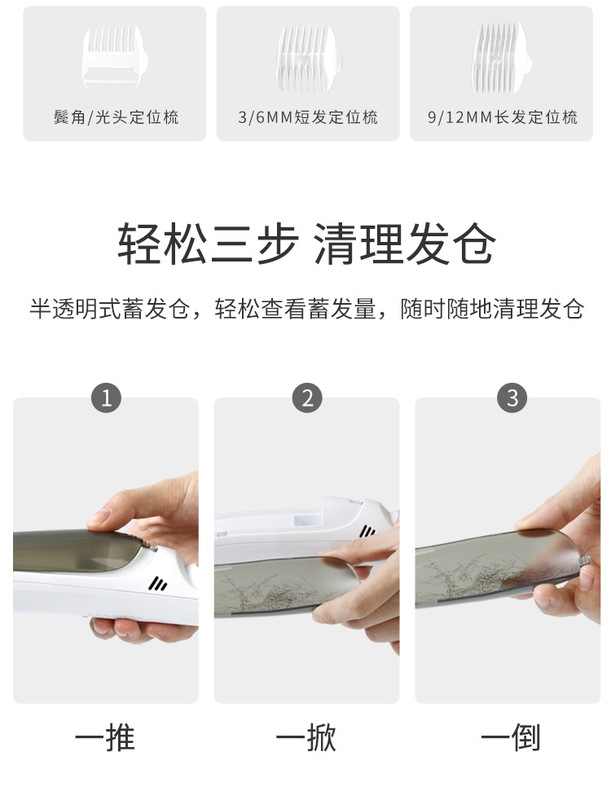 鬓角/光头定位梳

3/6MM短发定位梳

9/12MM长发定位梳

轻松三步 清理发仓

半透明式蓄发仓，轻松查看蓄发量，随时随地清理发仓

1

2

3

一推

一掀

一倒