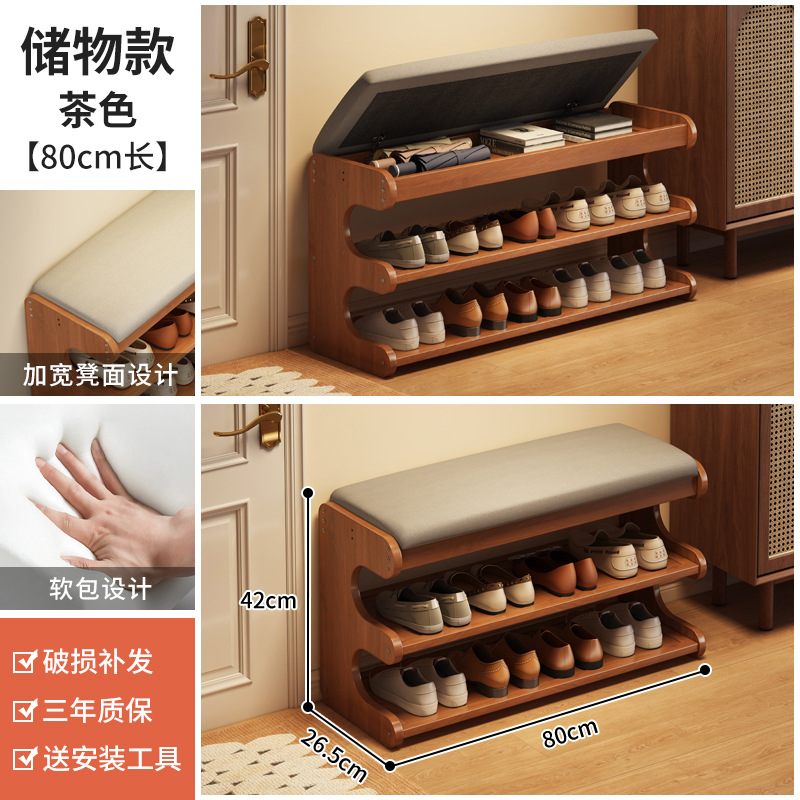 储物款
茶色
【80cm长】

加宽凳面设计

软包设计

☑ 破损补发
☑ 三年质保
☑ 送安装工具

42cm
26.5cm
80cm