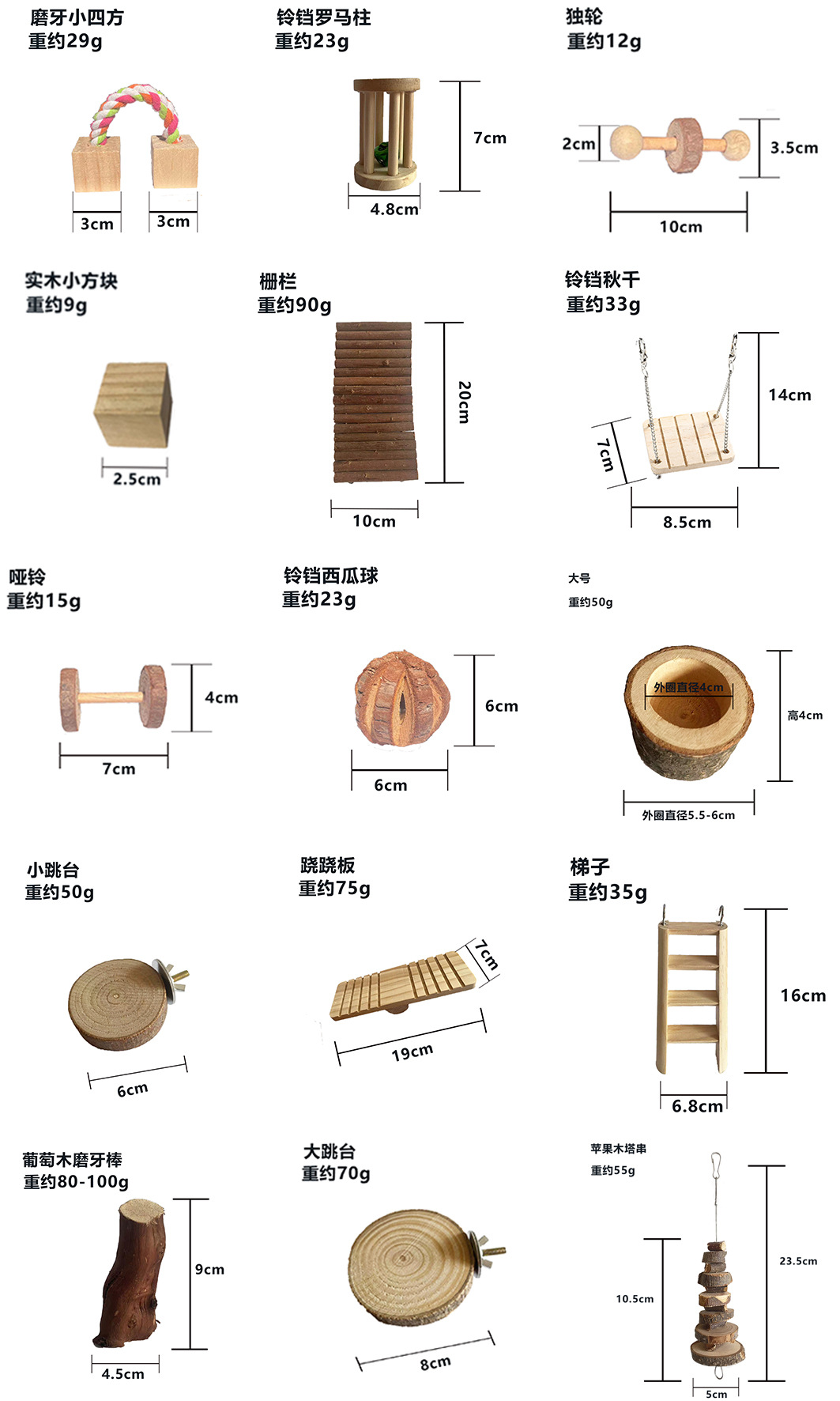 磨牙小四方
重约29g

3cm 3cm

铃铛罗马柱
重约23g

7cm
4.8cm

独轮
重约12g

2cm 3.5cm
10cm

实木小方块
重约9g

2.5cm

栅栏
重约90g

20cm
10cm

铃铛秋千
重约33g

14cm
7cm
8.5cm

哑铃
重约15g

4cm
7cm

铃铛西瓜球
重约23g

6cm
6cm

大号
重约50g

外圈直径4cm
高4cm
外圈直径5.5-6cm

小跳台
重约50g

6cm

跷跷板
重约75g

7cm
19cm

梯子
重约35g

16cm
6.8cm

葡萄木磨牙棒
重约80-100g

9cm
4.5cm

大跳台
重约70g

8cm

苹果木塔串
重约55g

23.5cm
10.5cm
5cm