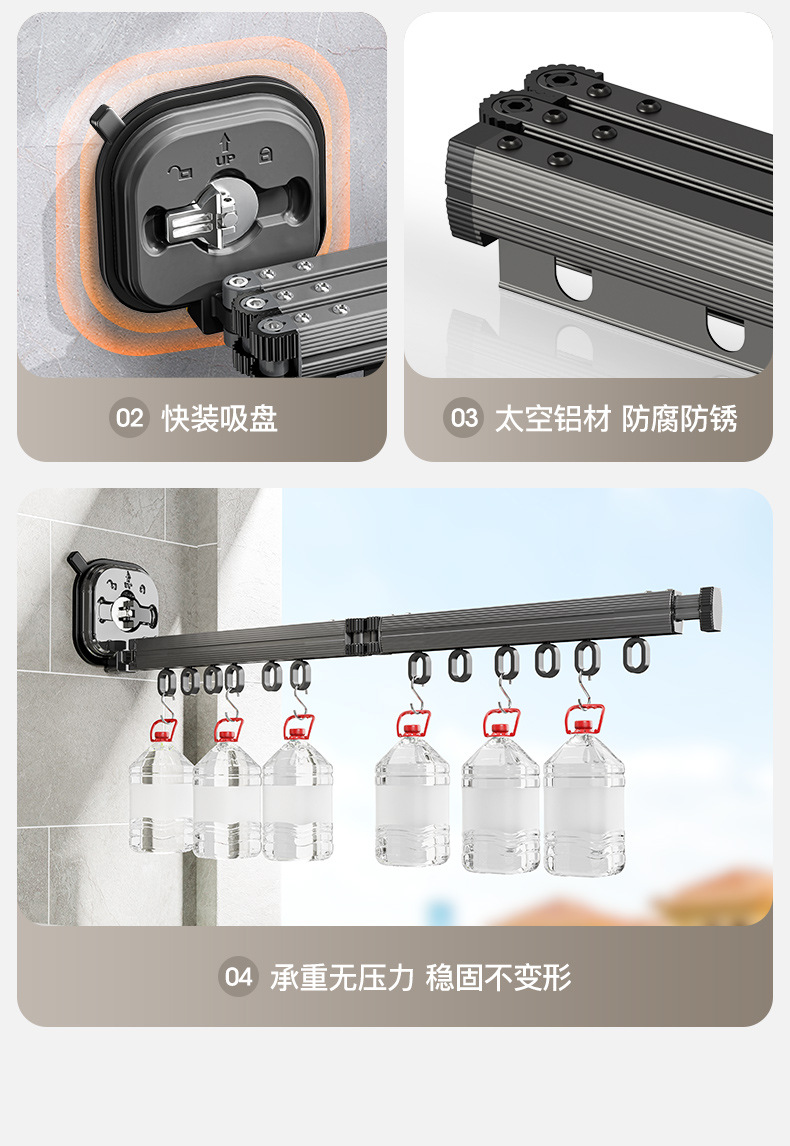 UP

02 快装吸盘

03 太空铝材 防腐防锈

04 承重无压力 稳固不变形