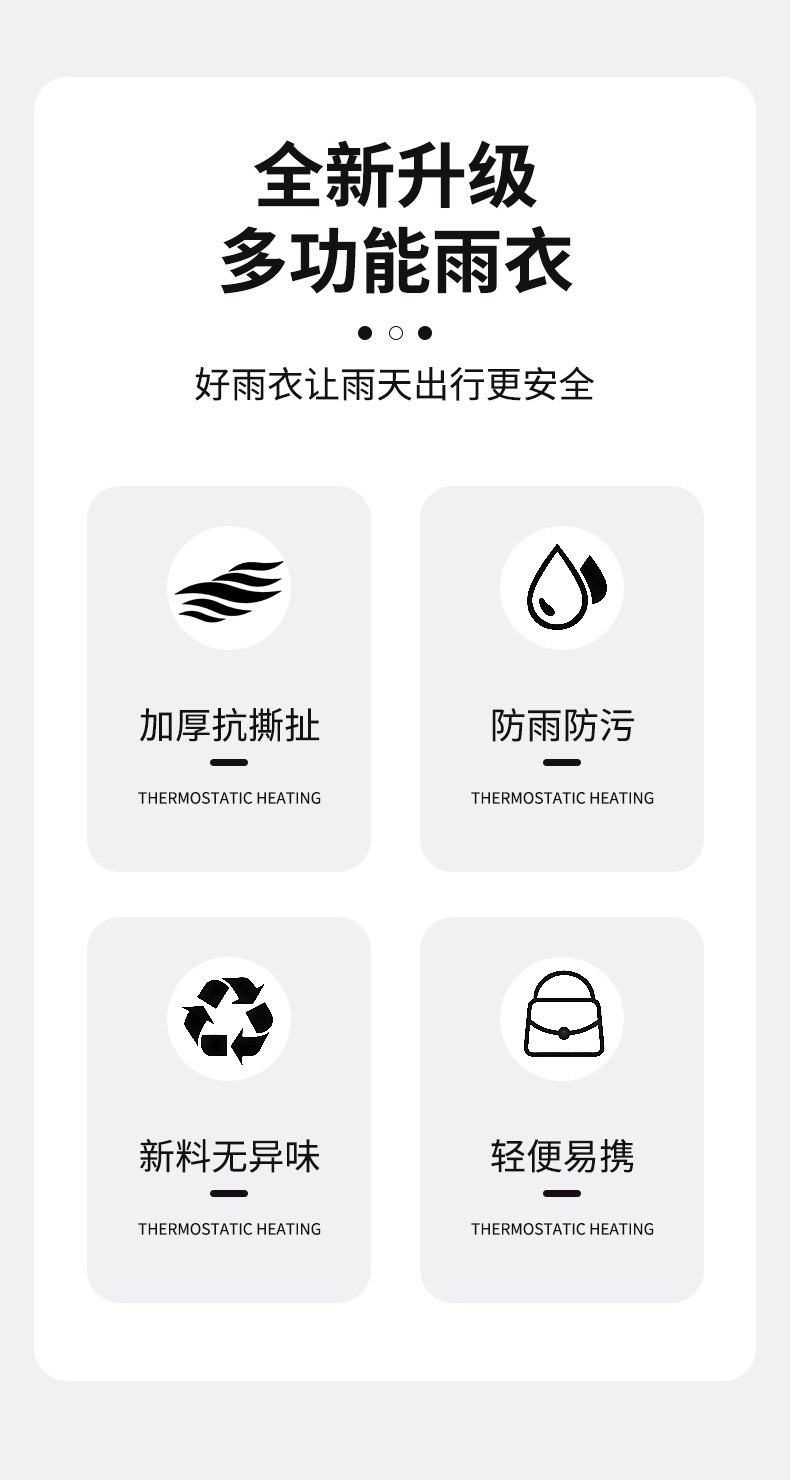 全新升级
多功能雨衣

好雨衣让雨天出行更安全

加厚抗撕扯

THERMOSTATIC HEATING

防雨防污

THERMOSTATIC HEATING

新料无异味

THERMOSTATIC HEATING

轻便易携

THERMOSTATIC HEATING