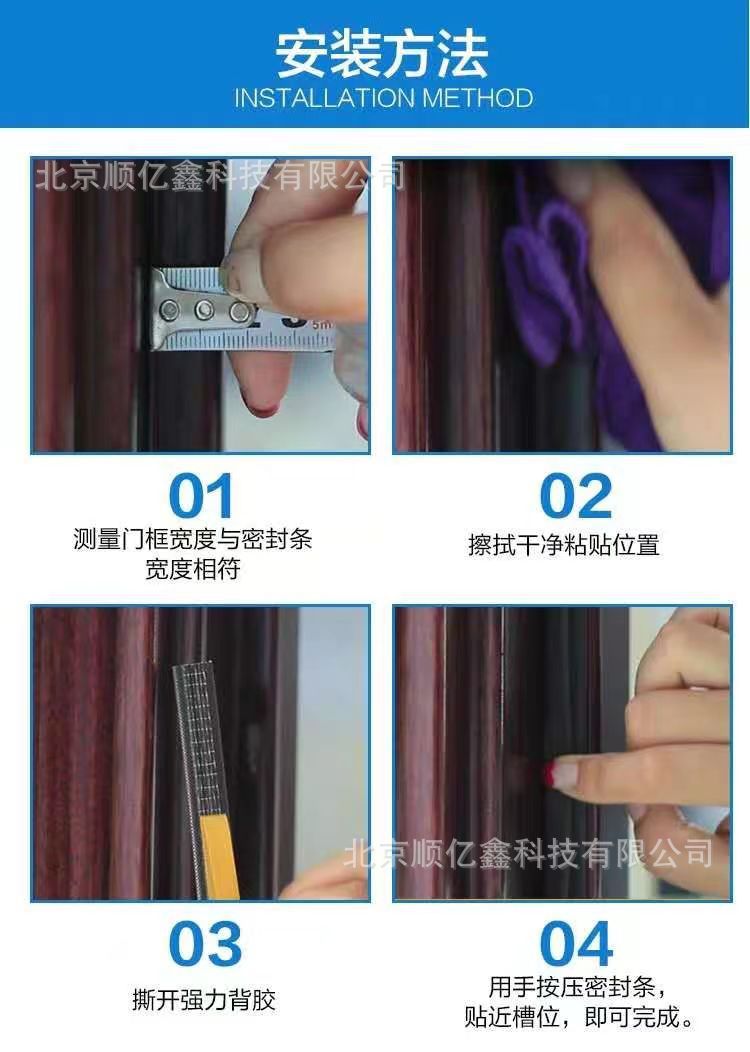 安装方法
INSTALLATION METHOD

北京顺亿鑫科技有限公司

5m

01
测量门框宽度与密封条宽度相符

02
擦拭干净粘贴位置

北京顺亿鑫科技有限公司

03
撕开强力背胶

04
用手按压密封条，贴近槽位，即可完成。