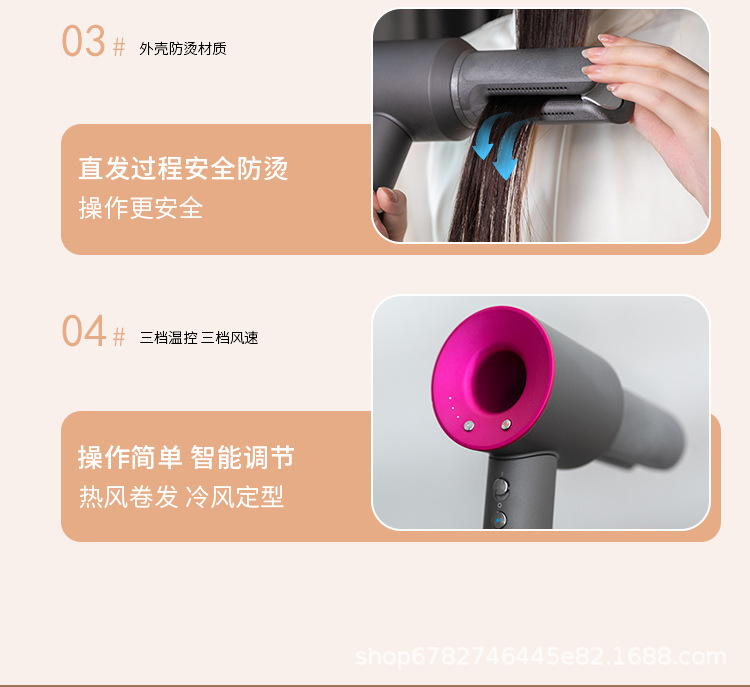 03 # 外壳防烫材质

直发过程安全防烫
操作更安全

04 # 三档温控 三档风速

操作简单 智能调节
热风卷发 冷风定型

shop6782746445e82.1688.com