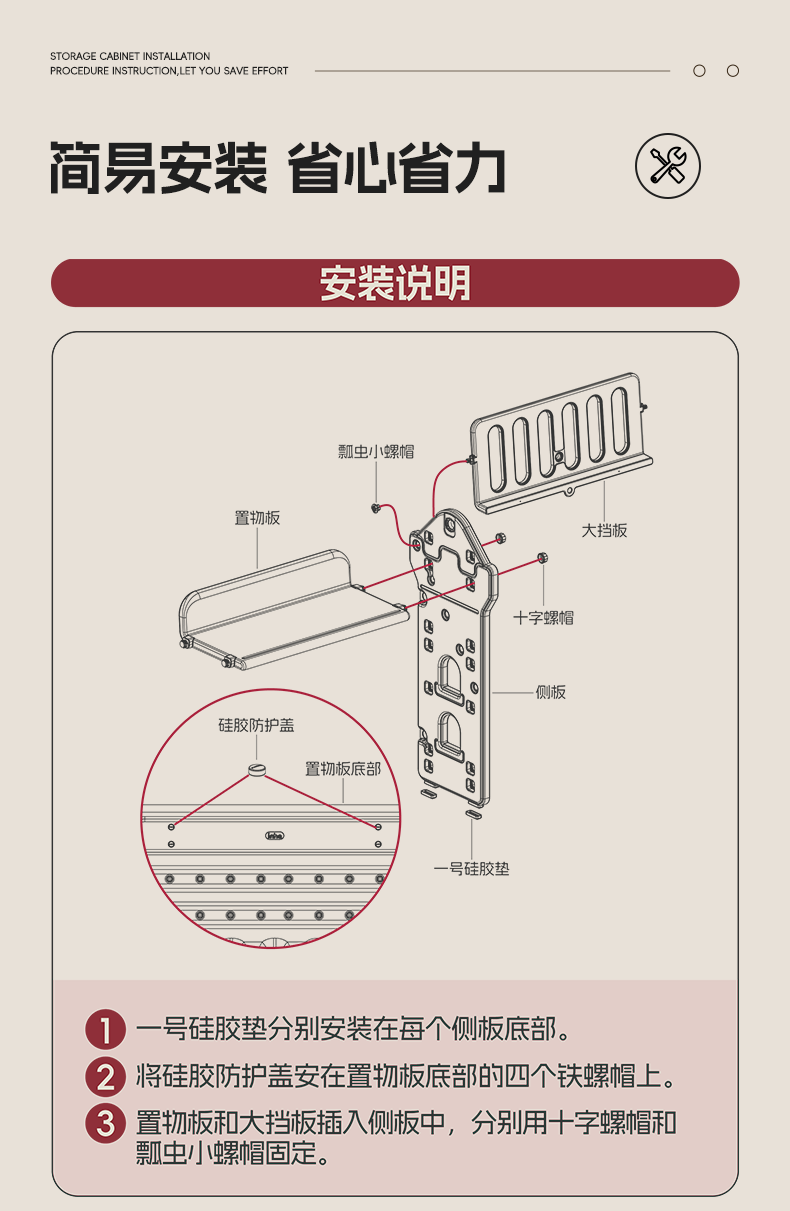 STORAGE CABINET INSTALLATION
PROCEDURE INSTRUCTION,LET YOU SAVE EFFORT

简易安装 省心省力

安装说明

瓢虫小螺帽

置物板

大挡板

十字螺帽

侧板

硅胶防护盖

置物板底部

一号硅胶垫

1 一号硅胶垫分别安装在每个侧板底部。

2 将硅胶防护盖安在置物板底部的四个铁螺帽上。

3 置物板和大挡板插入侧板中，分别用十字螺帽和瓢虫小螺帽固定。