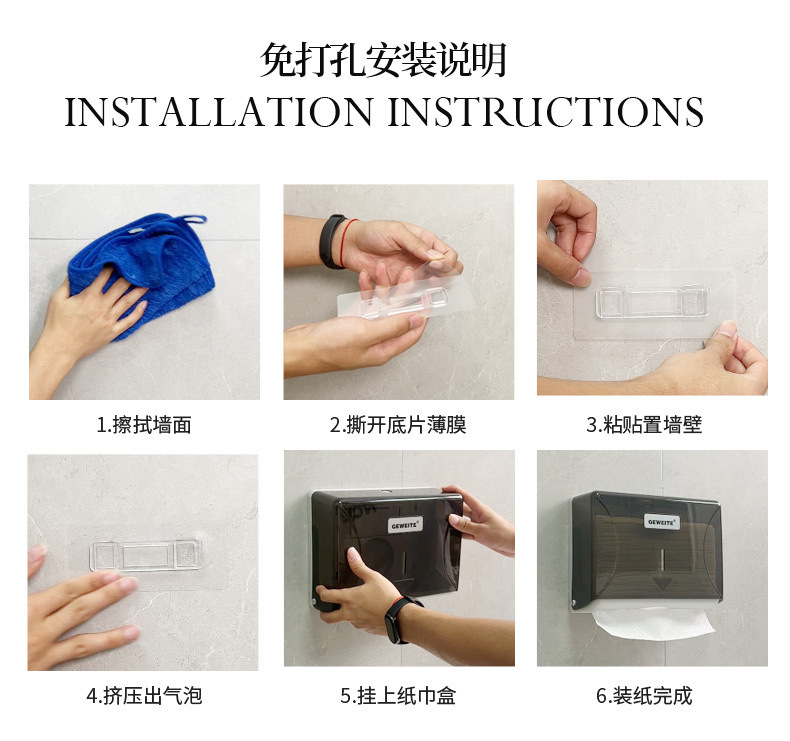 免打孔安装说明
INSTALLATION INSTRUCTIONS

1.擦拭墙面

2.撕开底片薄膜

3.粘贴置墙壁

4.挤压出气泡

GEWEITE

5.挂上纸巾盒

GEWEITE

6.装纸完成