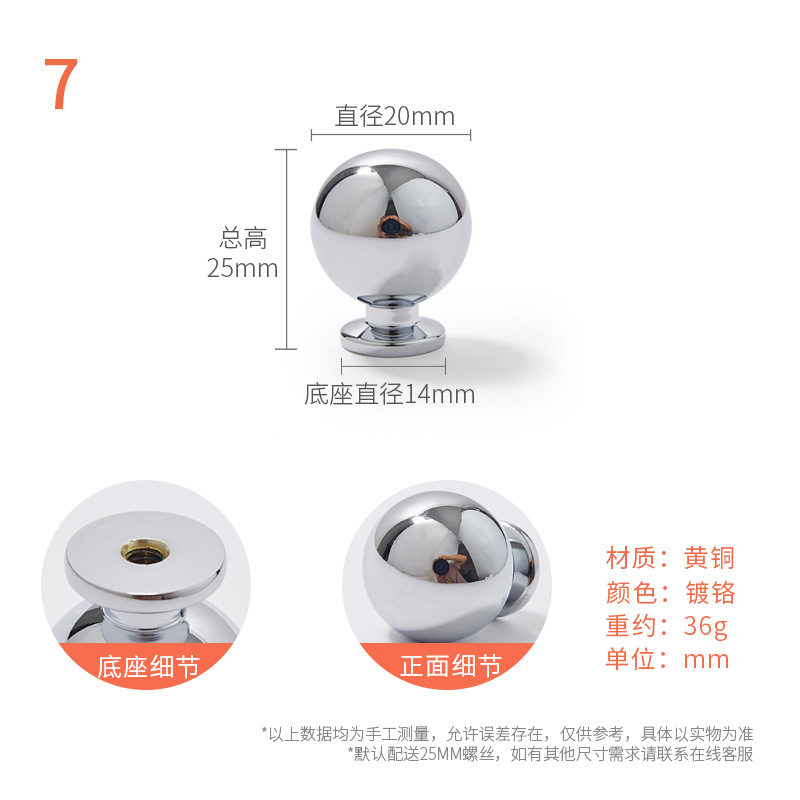 7

直径20mm

总高
25mm

底座直径14mm

底座细节

正面细节

材质：黄铜
颜色：镀铬
重约：36g
单位：mm

*以上数据均为手工测量，允许误差存在，仅供参考，具体以实物为准
*默认配送25MM螺丝，如有其他尺寸需求请联系在线客服