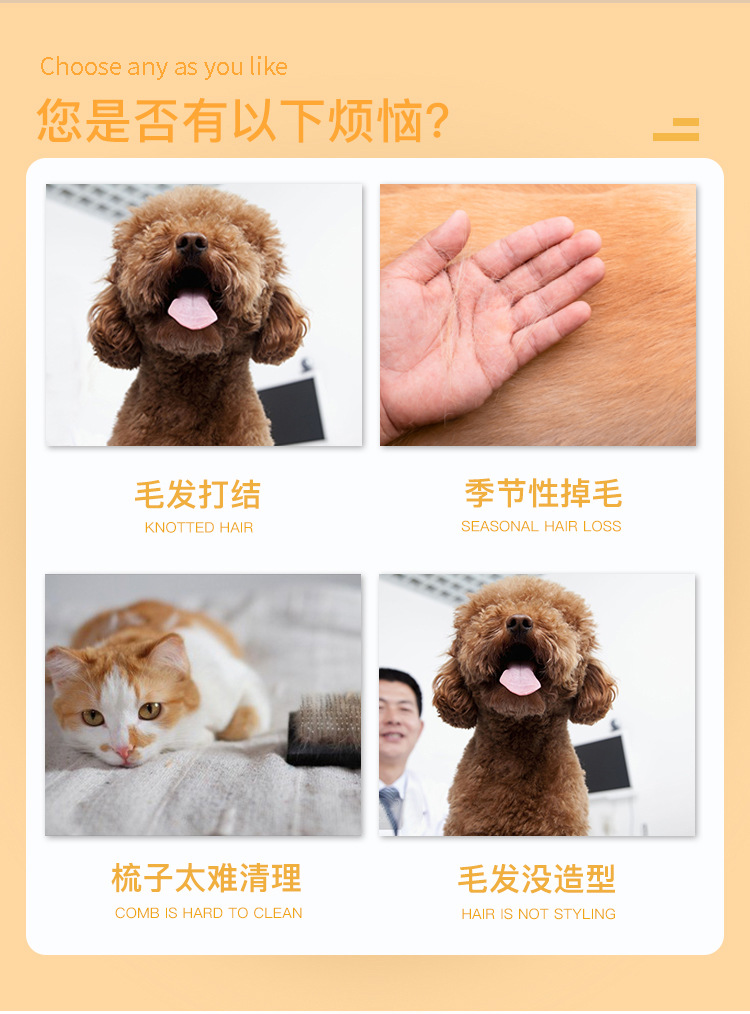 Choose any as you like

您是否有以下烦恼？

毛发打结
KNOTTED HAIR

季节性掉毛
SEASONAL HAIR LOSS

梳子太难清理
COMB IS HARD TO CLEAN

毛发没造型
HAIR IS NOT STYLING