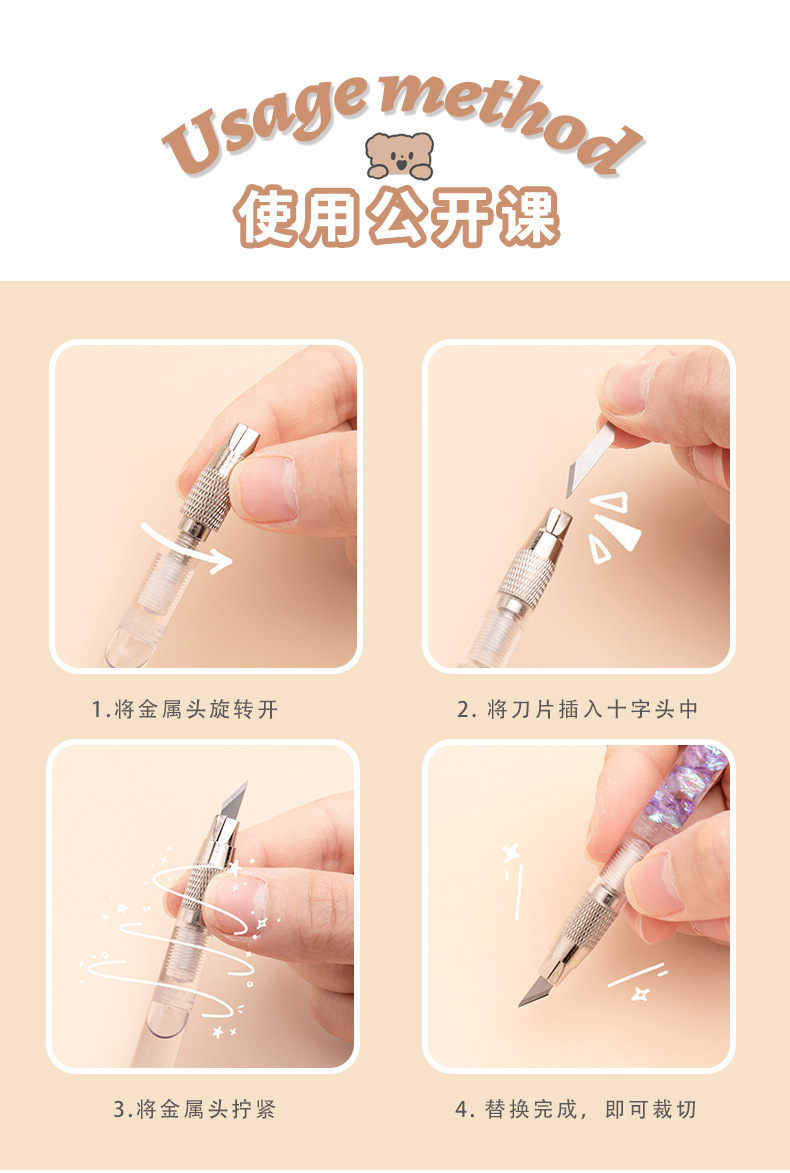 Usage method
使用公开课

1.将金属头旋转开

2. 将刀片插入十字头中

3.将金属头拧紧

4. 替换完成，即可裁切