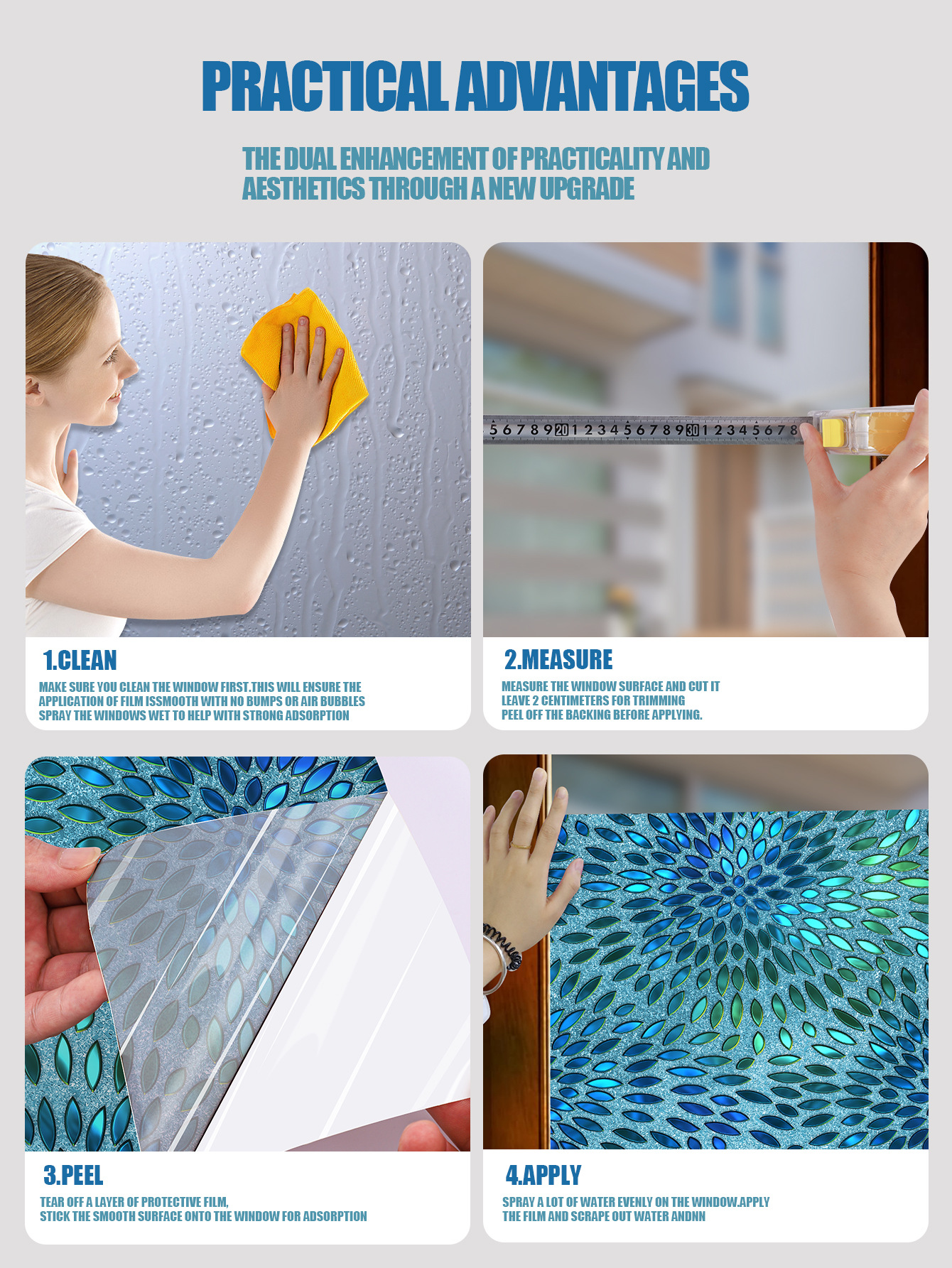 PRACTICAL ADVANTAGES

THE DUAL ENHANCEMENT OF PRACTICALITY AND AESTHETICS THROUGH A NEW UPGRADE

5 6 7 8 9 20 1 2 3 4 5 6 7 8 9 30 1 2 3 4 5 6 7 8

1.CLEAN

MAKE SURE YOU CLEAN THE WINDOW FIRST.THIS WILL ENSURE THE APPLICATION OF FILM ISSMOOTH WITH NO BUMPS OR AIR BUBBLES SPRAY THE WINDOWS WET TO HELP WITH STRONG ADSORPTION

2.MEASURE

MEASURE THE WINDOW SURFACE AND CUT IT LEAVE 2 CENTIMETERS FOR TRIMMING PEEL OFF THE BACKING BEFORE APPLYING.

3.PEEL

TEAR OFF A LAYER OF PROTECTIVE FILM, STICK THE SMOOTH SURFACE ONTO THE WINDOW FOR ADSORPTION

4.APPLY

SPRAY A LOT OF WATER EVENLY ON THE WINDOW.APPLY THE FILM AND SCRAPE OUT WATER ANDNN