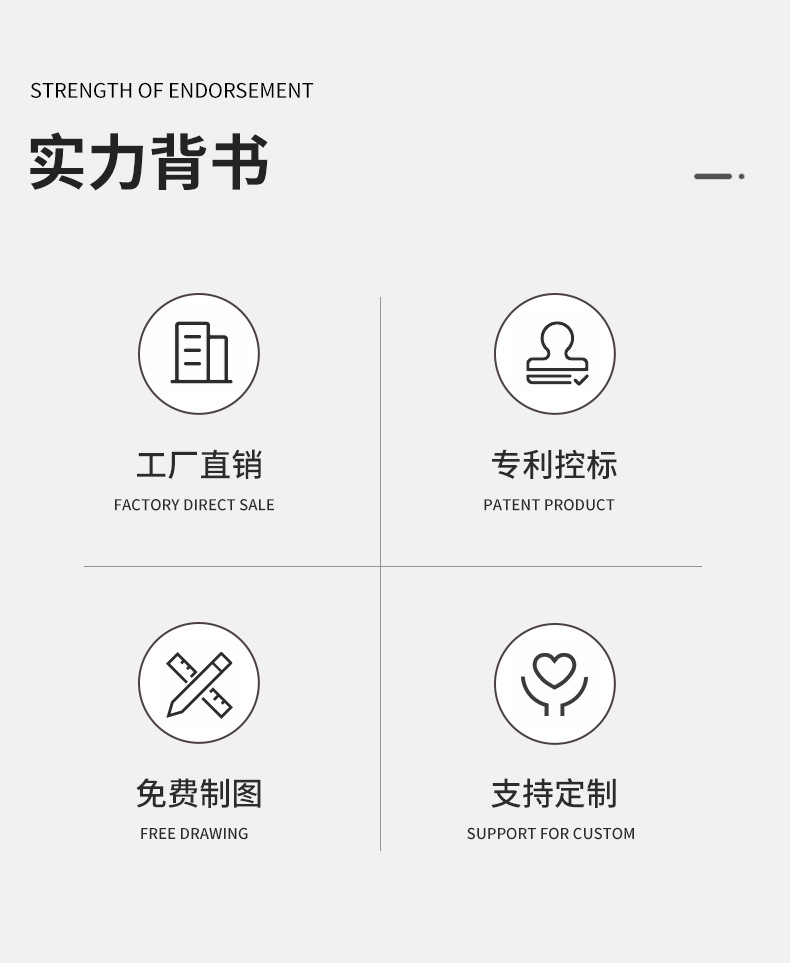 STRENGTH OF ENDORSEMENT

实力背书

工厂直销
FACTORY DIRECT SALE

专利控标
PATENT PRODUCT

免费制图
FREE DRAWING

支持定制
SUPPORT FOR CUSTOM