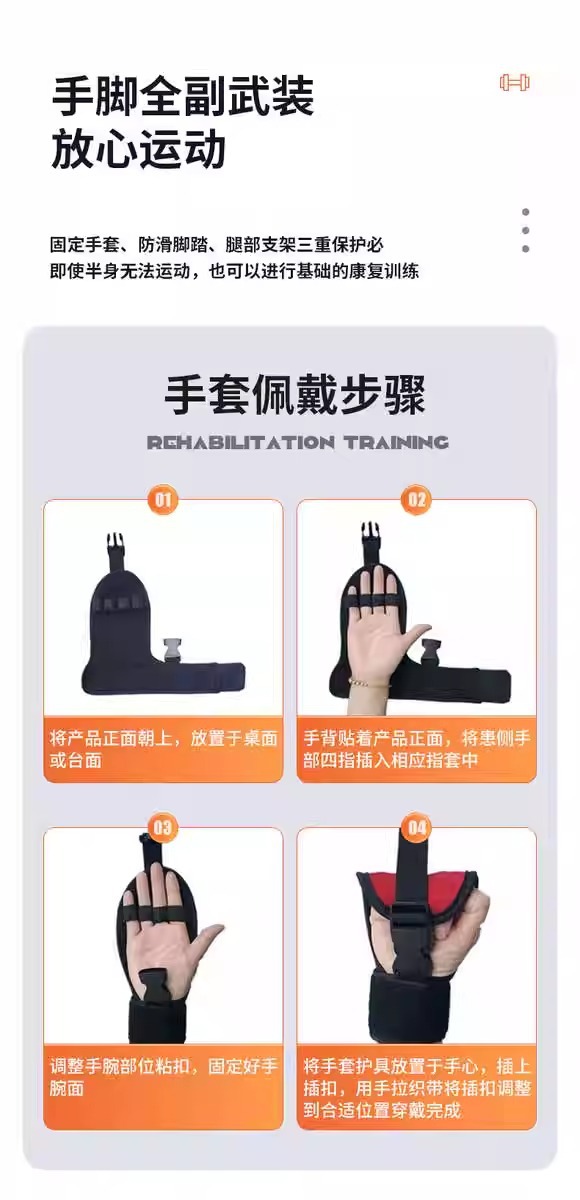 手脚全副武装
放心运动

固定手套、防滑脚踏、腿部支架三重保护必
即使半身无法运动，也可以进行基础的康复训练

手套佩戴步骤
REHABILITATION TRAINING

01
将产品正面朝上，放置于桌面或台面

02
手背贴着产品正面，将患侧手部四指插入相应指套中

03
调整手腕部位粘扣，固定好手腕面

04
将手套护具放置于手心，插上插扣，用手拉织带将插扣调整到合适位置穿戴完成