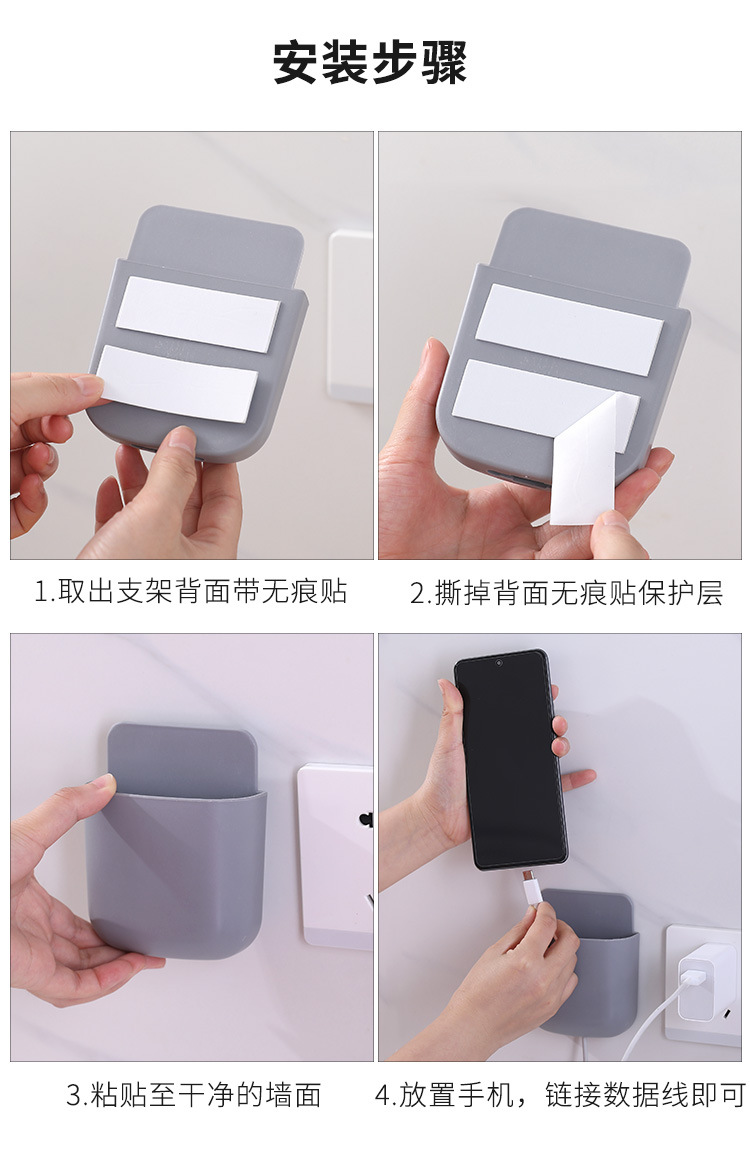 安装步骤

1.取出支架背面带无痕贴

2.撕掉背面无痕贴保护层

3.粘贴至干净的墙面

4.放置手机，链接数据线即可